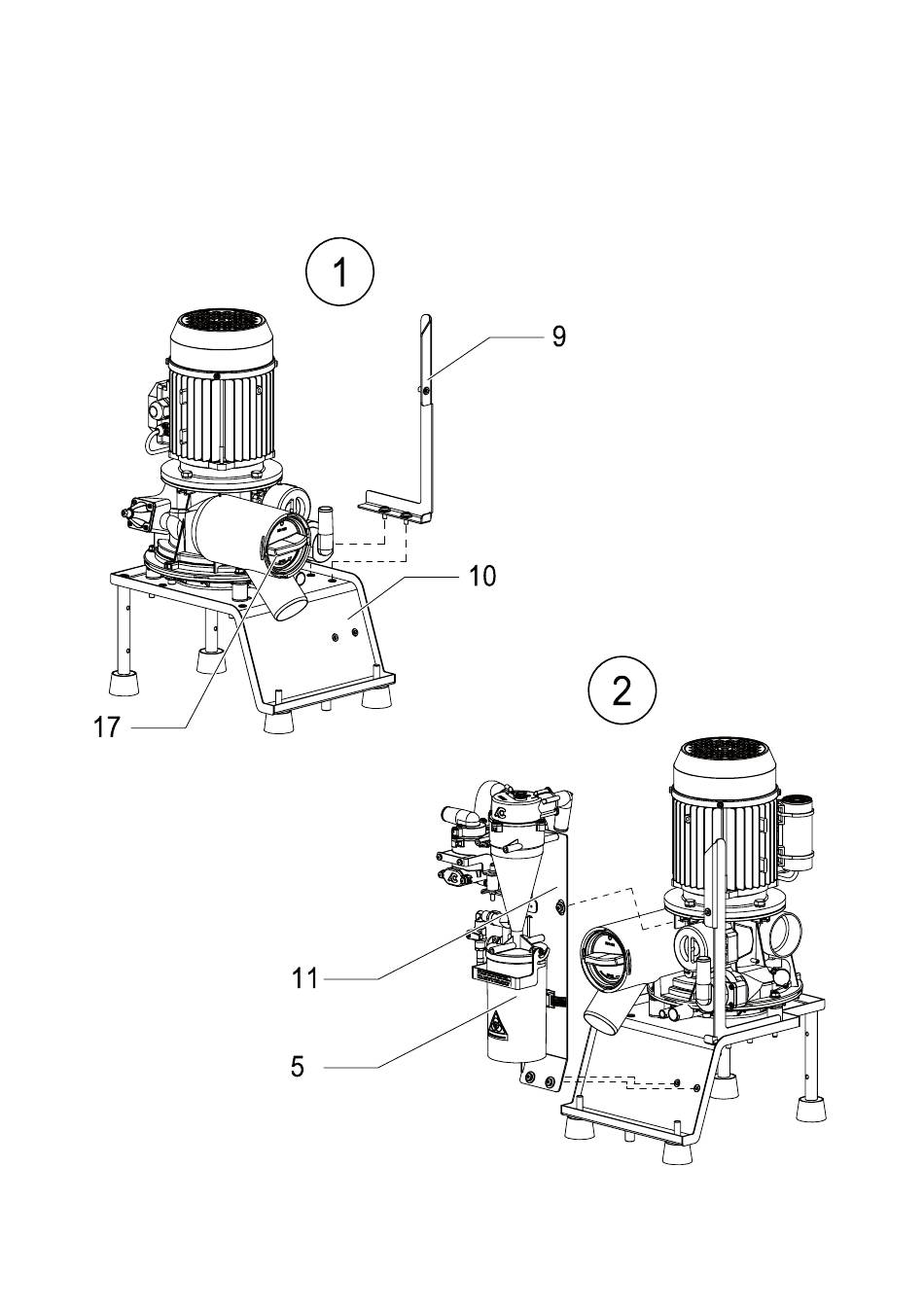 1
9
10
17
2
11
5