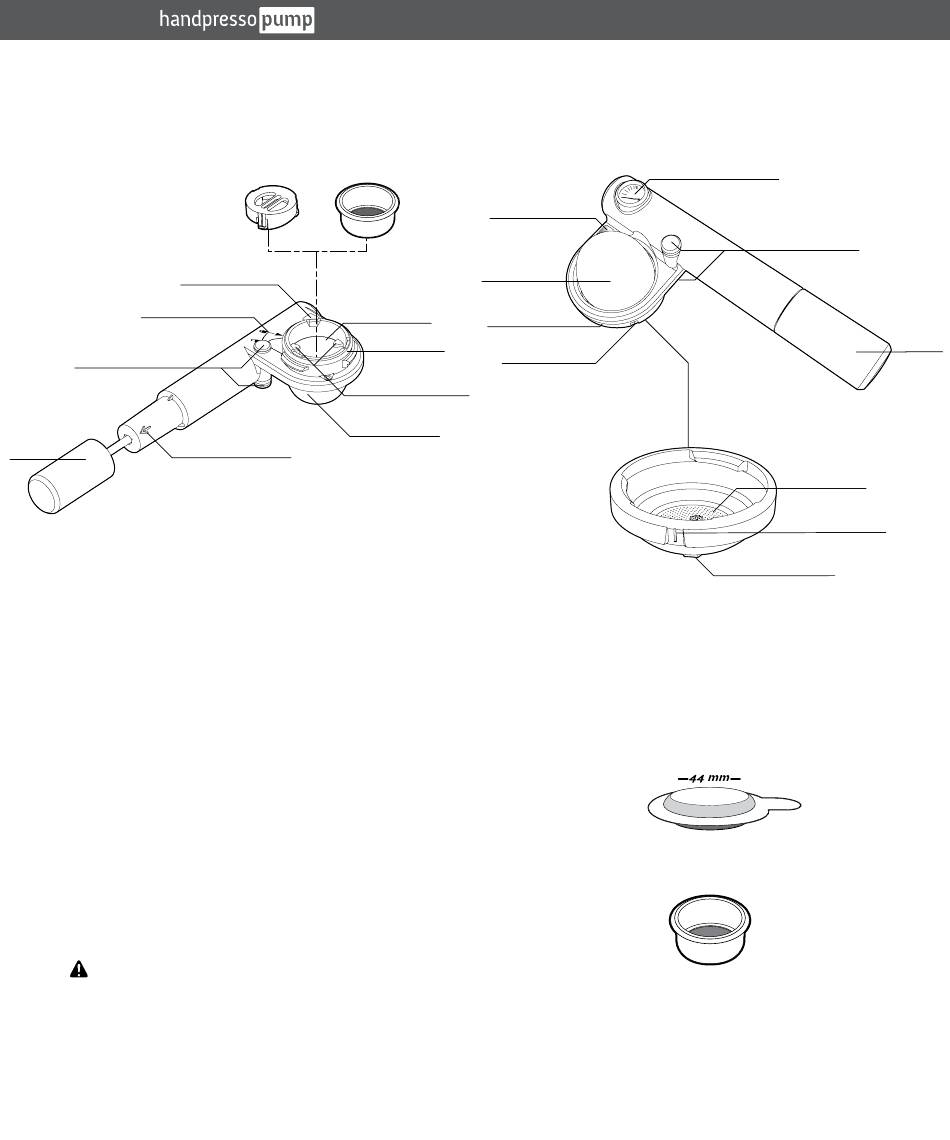 handpresso pump

44 mm