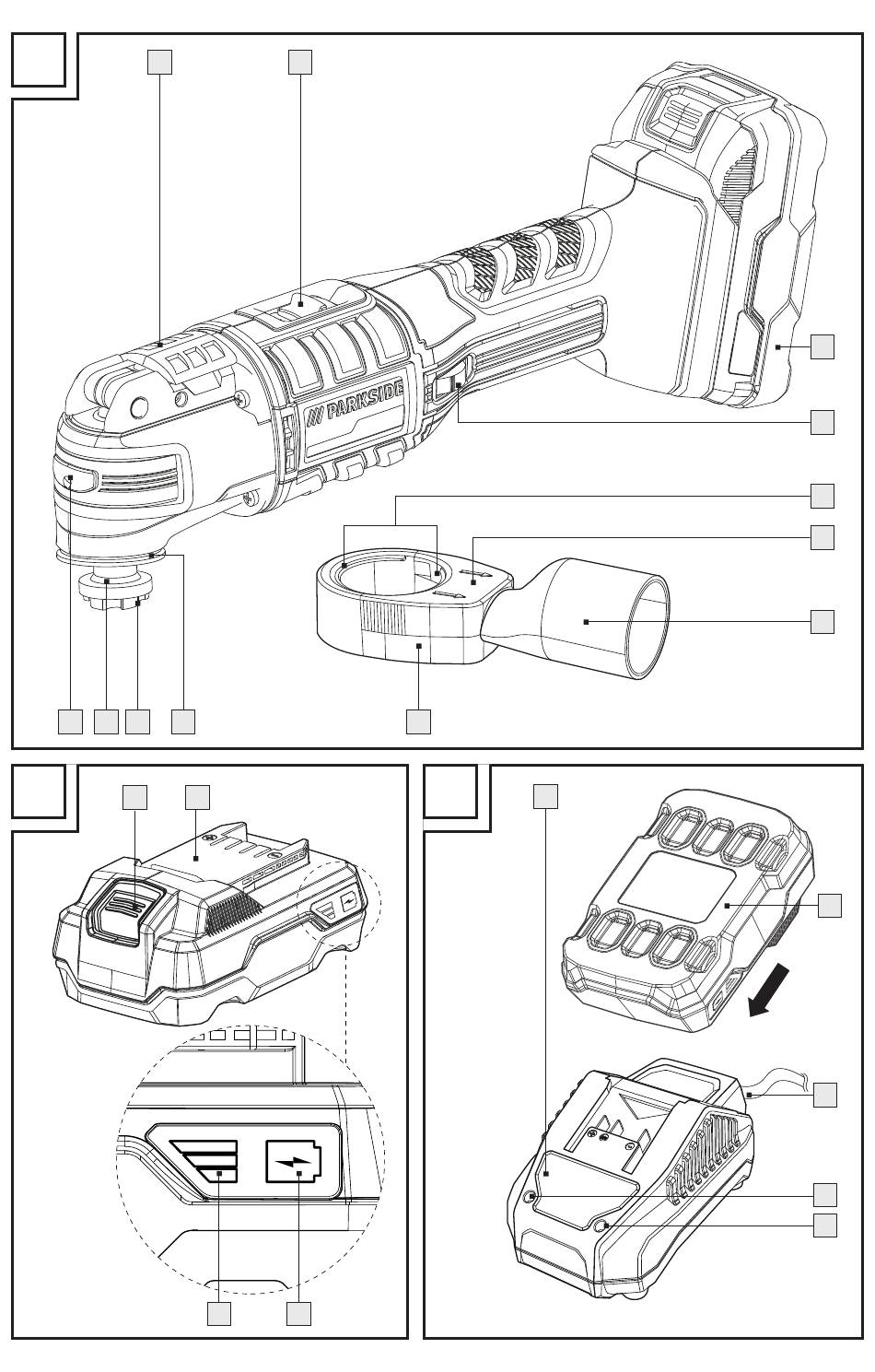 PARKSIDE