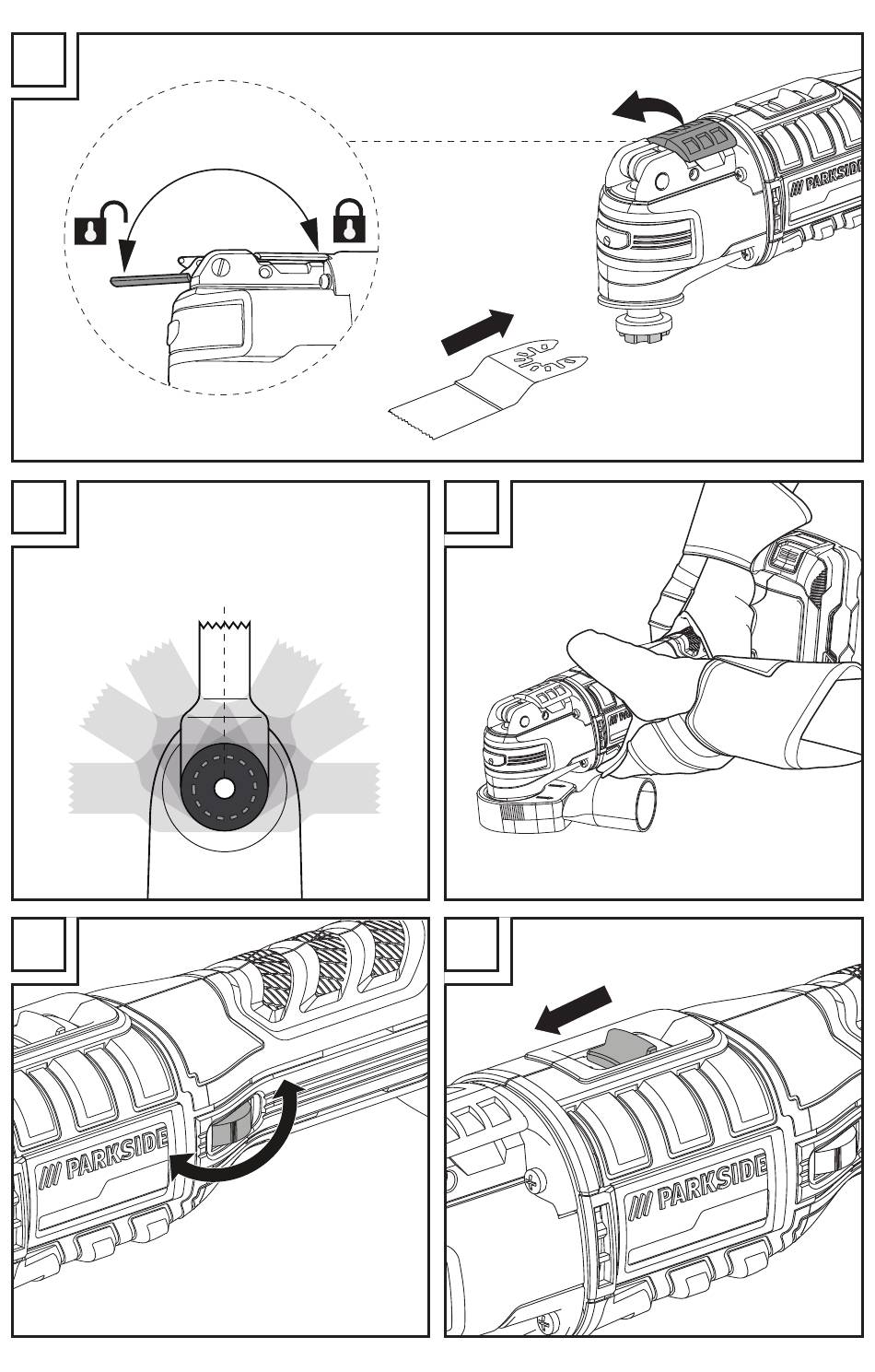 /// PARKSIDE

/// PARKSIDE

/// PARKSIDE