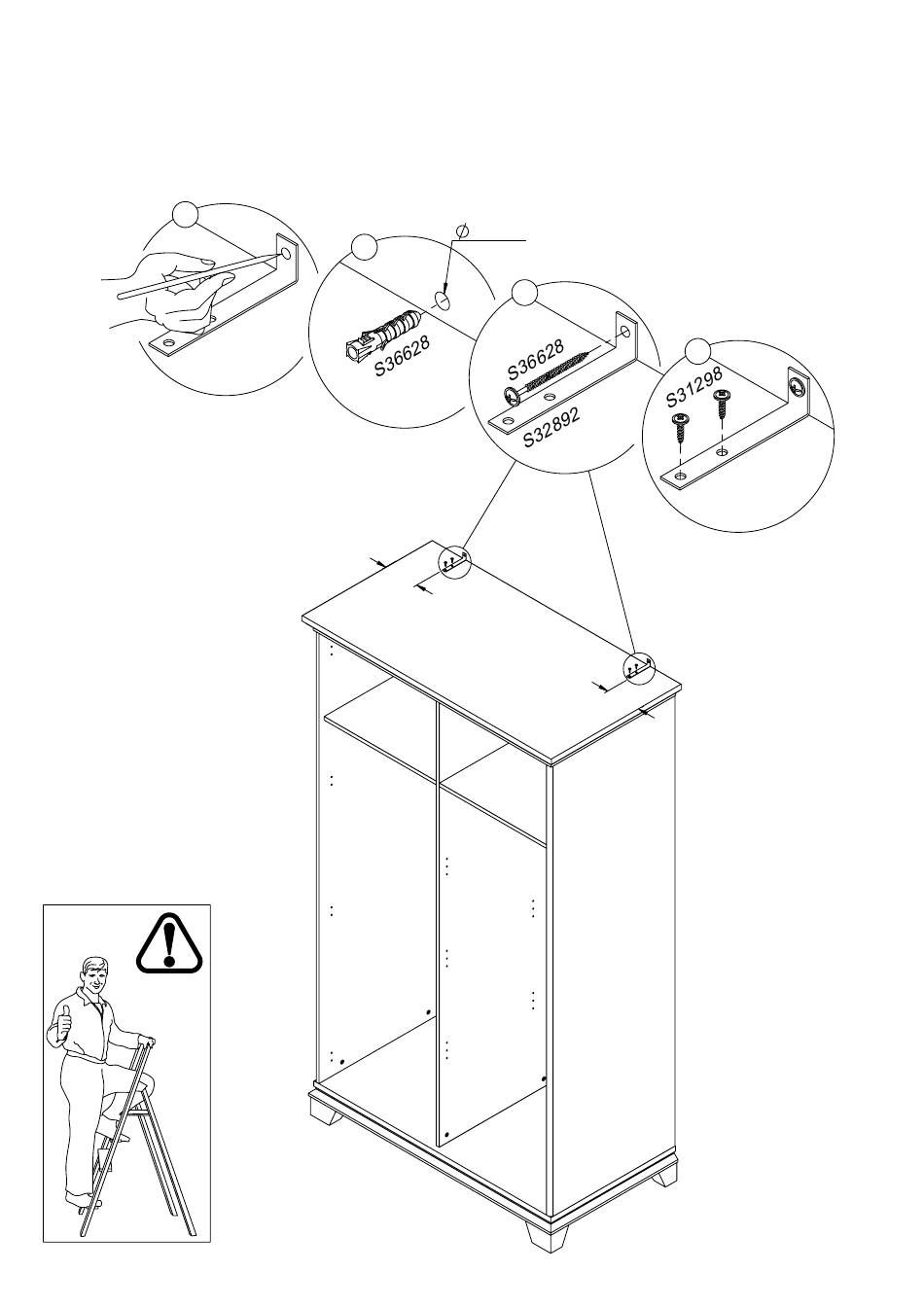 $\varnothing$

S36628

S36628

S32892

S31298