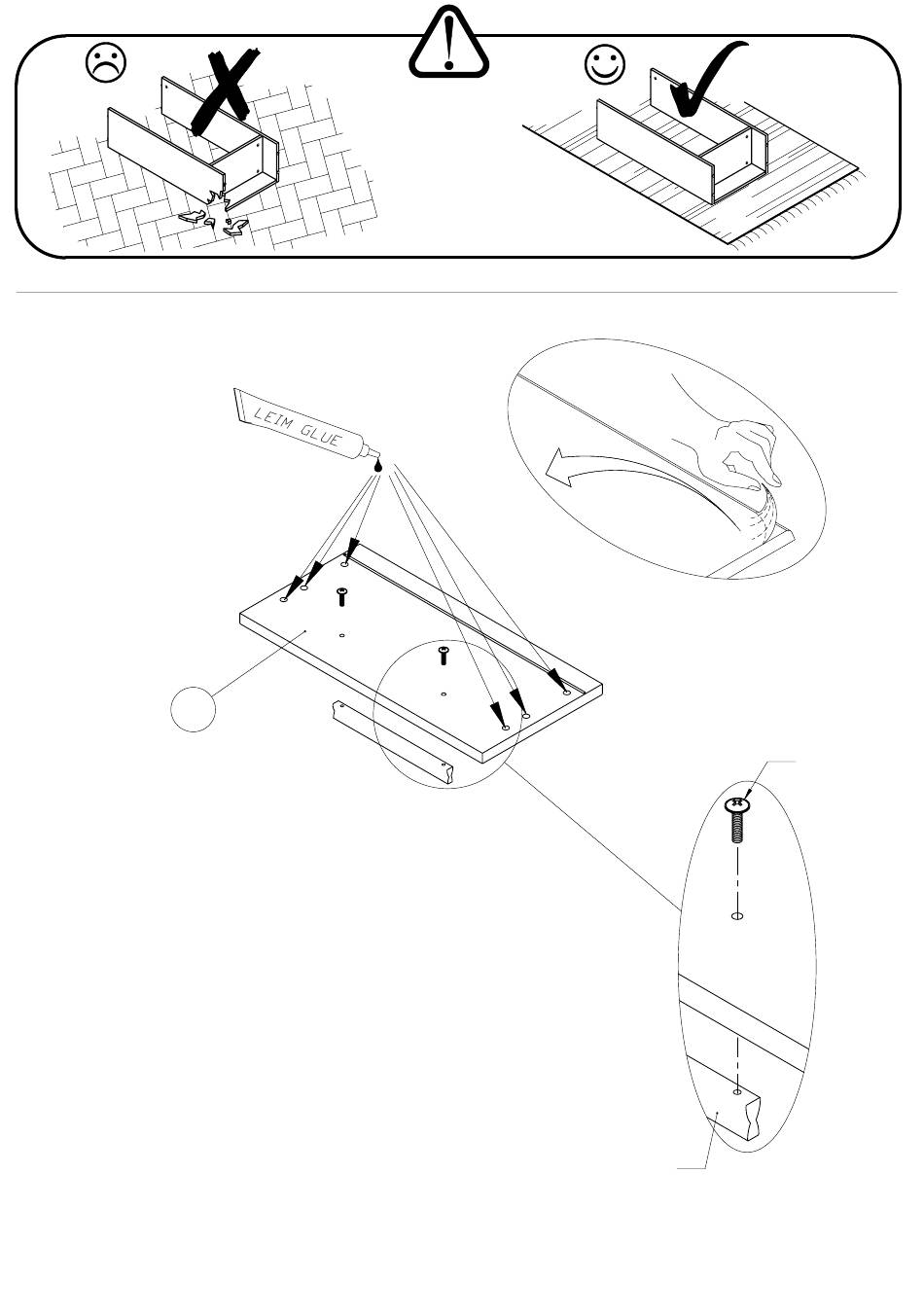 LEIM GLUE