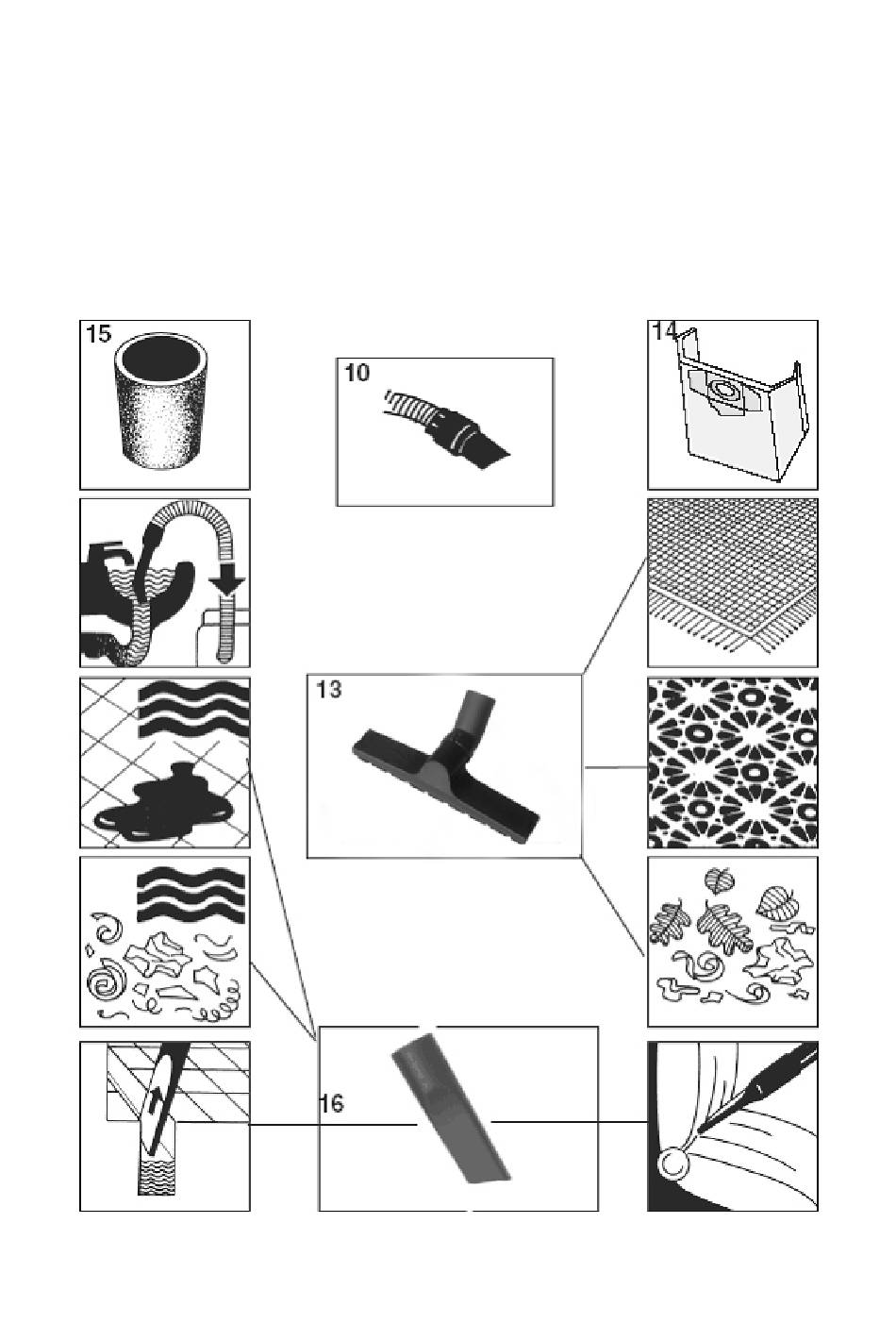 15

10

14

13

16