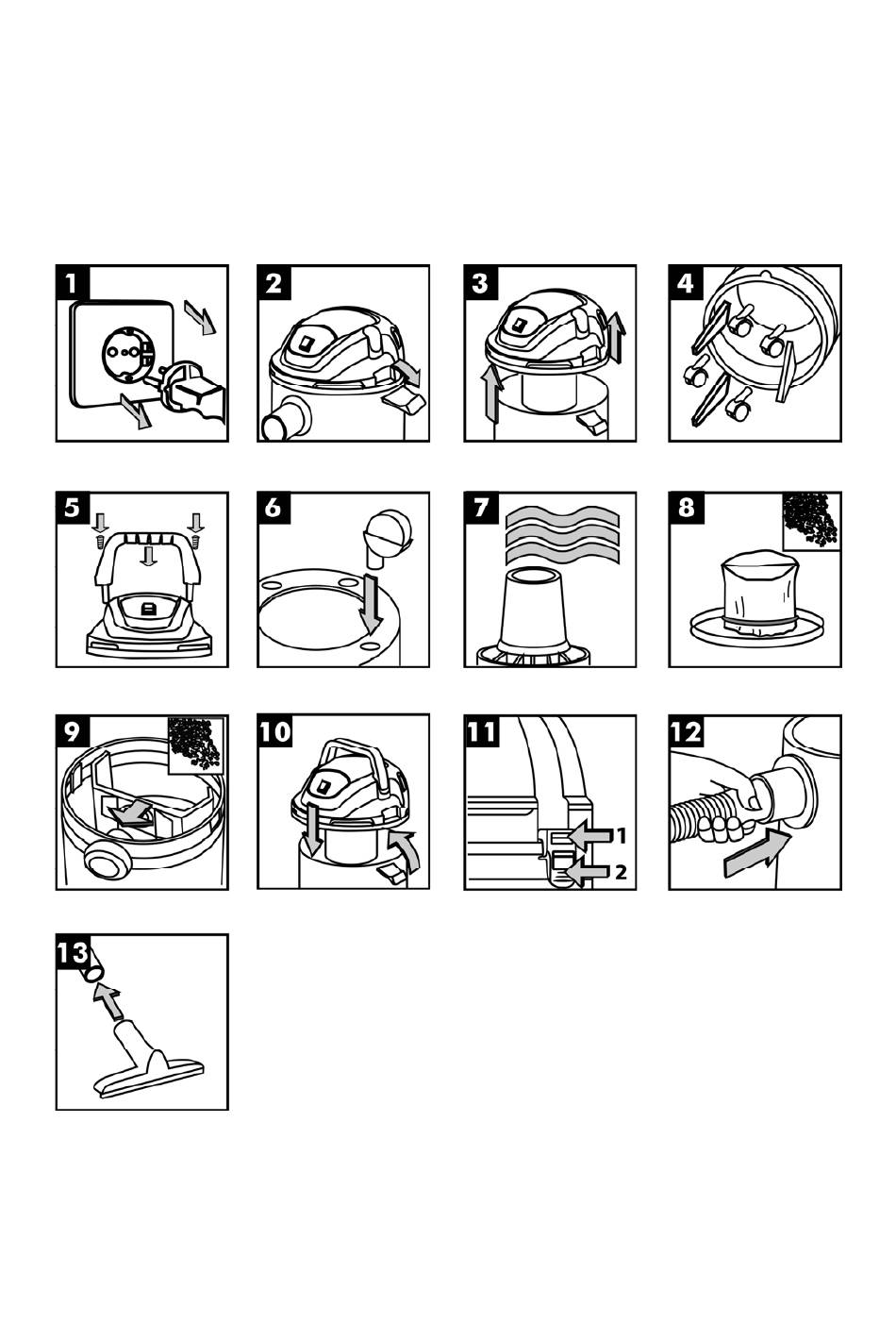 1

2

3

4

5

6

7

8

9

10

11

1

2

12

13