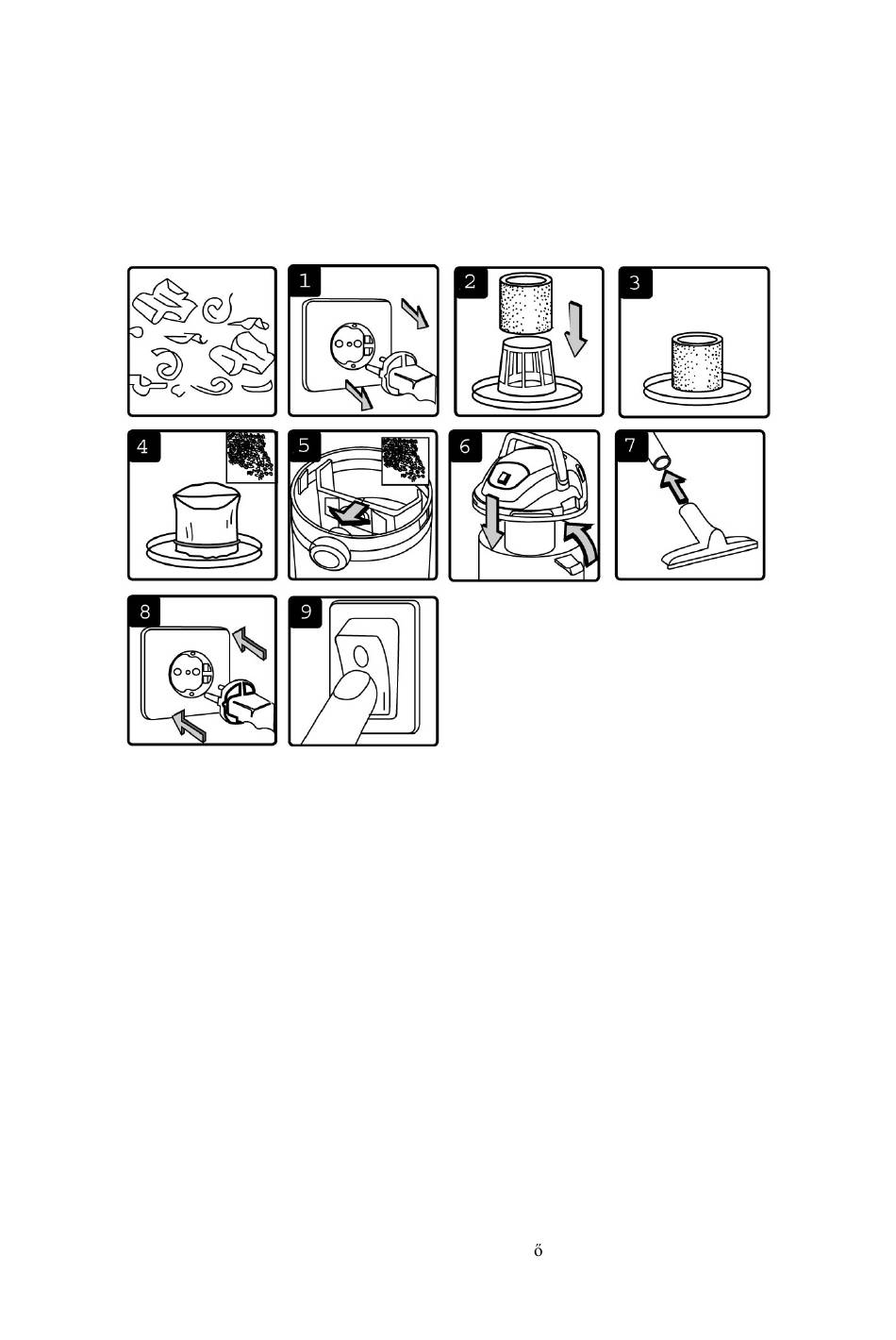 1
2
3
4
5
6
7
8
9

ő