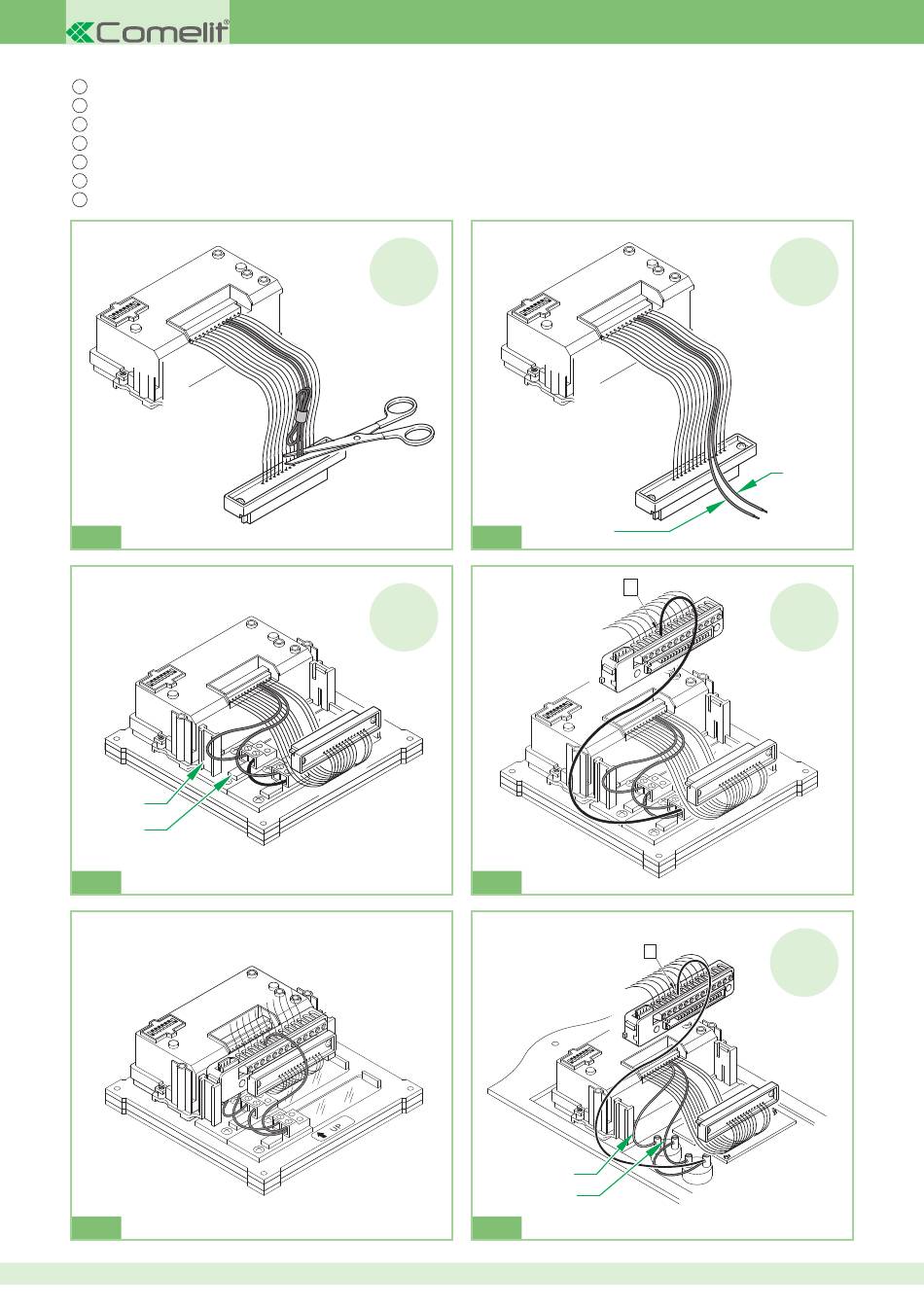 Comelit®

UP