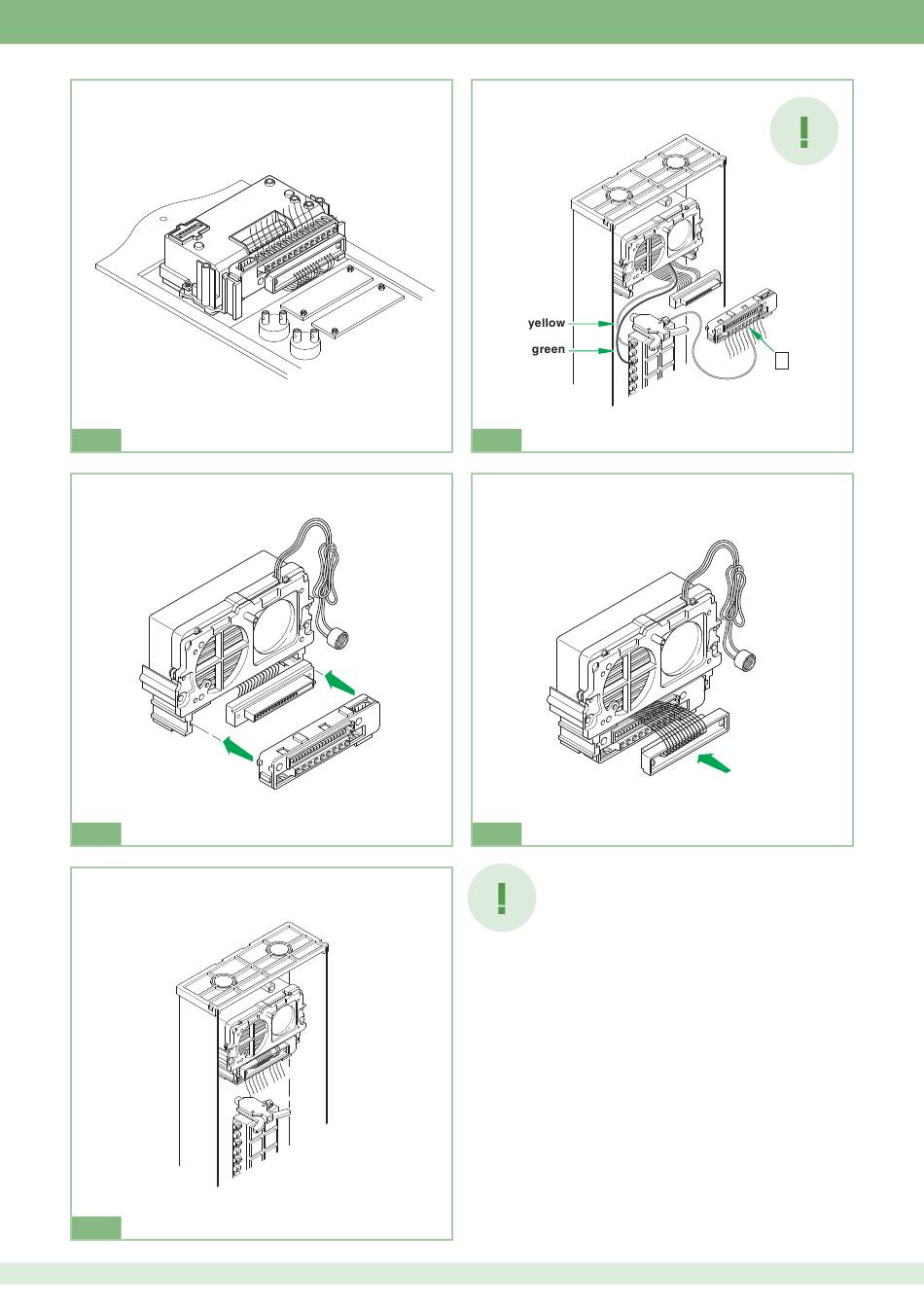 !

yellow

green

!