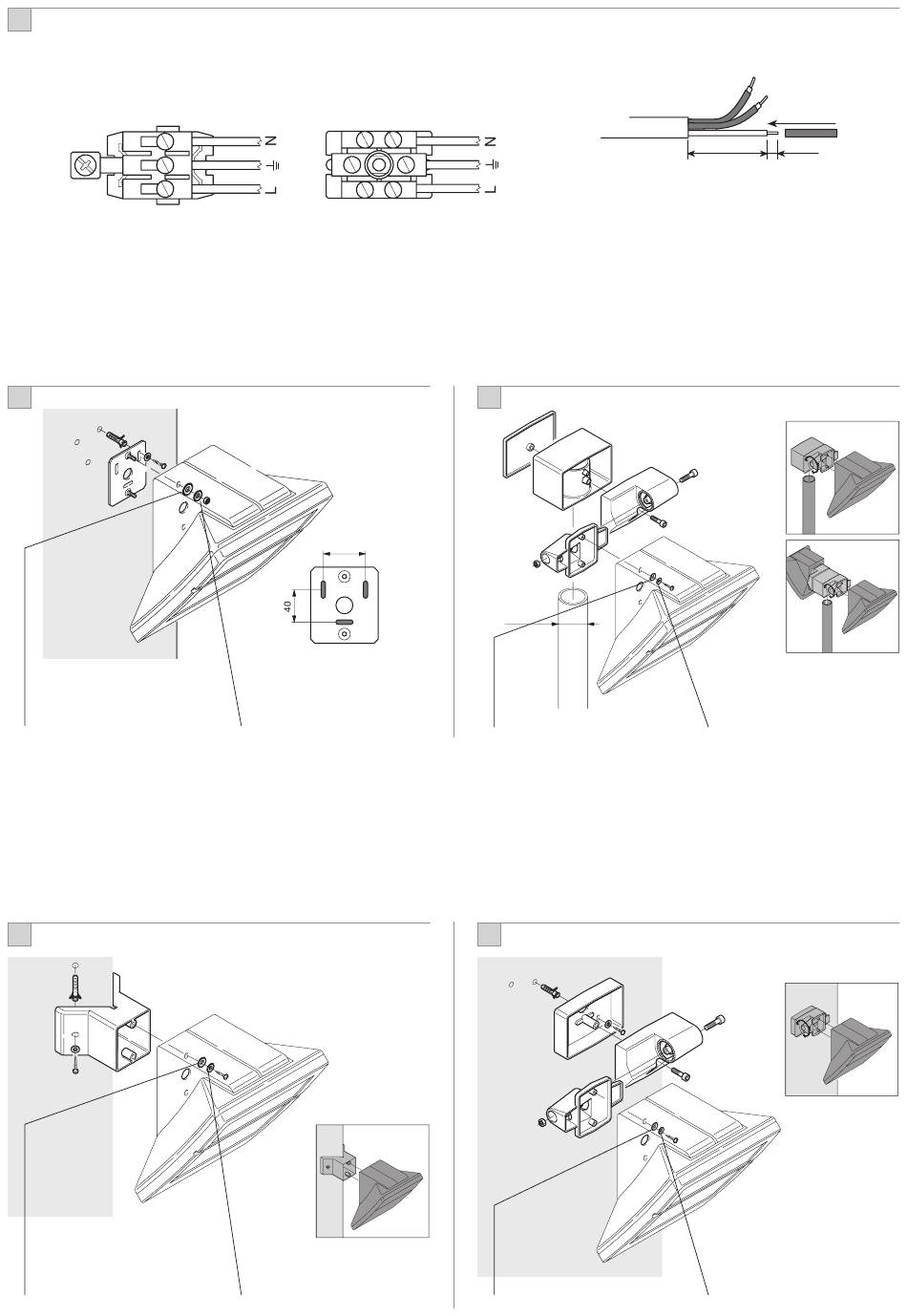 N
L
N
L
40