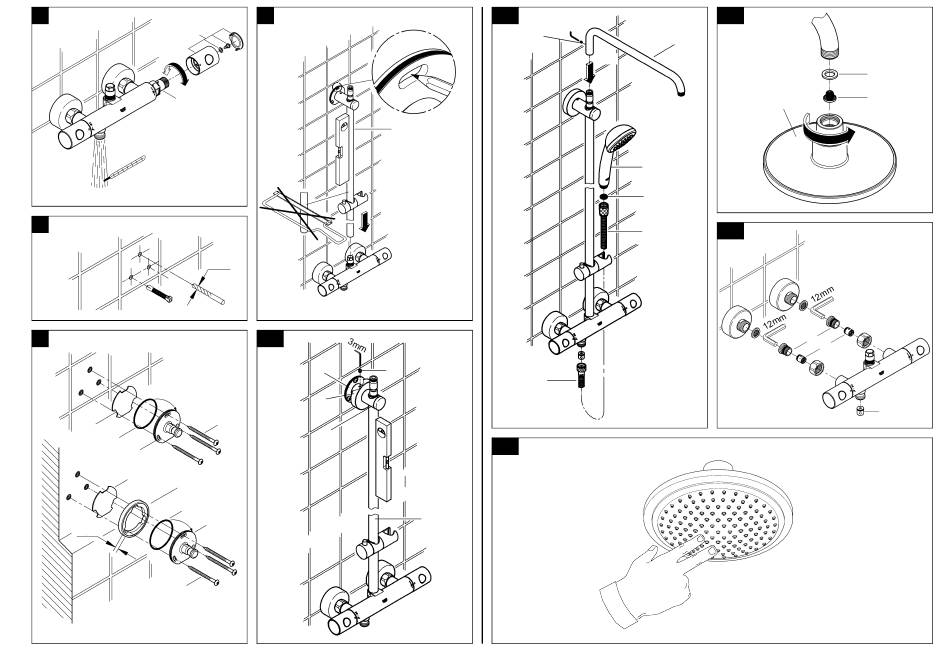 3mm

12mm

12mm