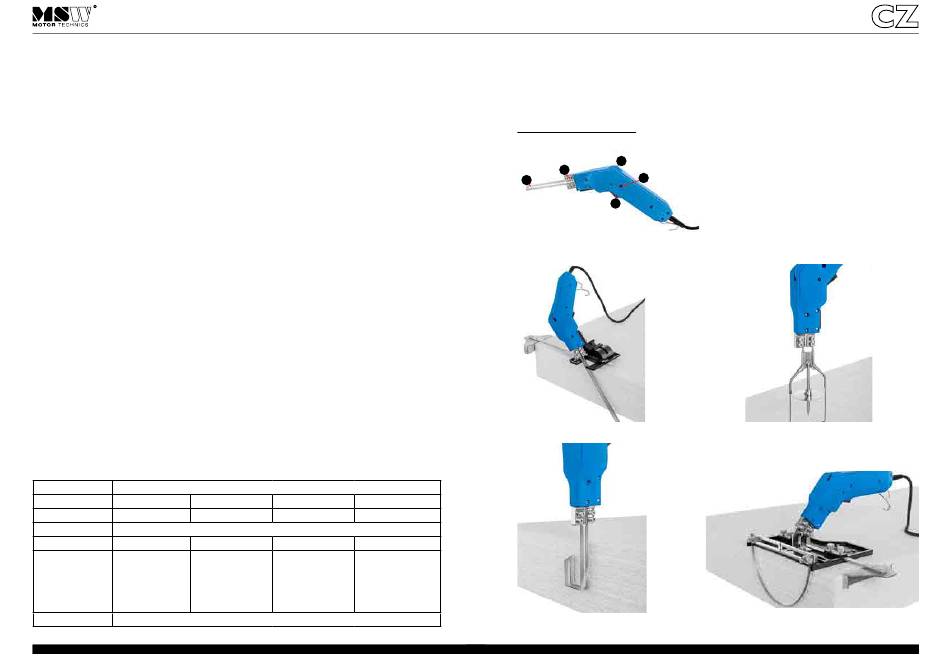 MSW MOTOR TECHNICS

CZ