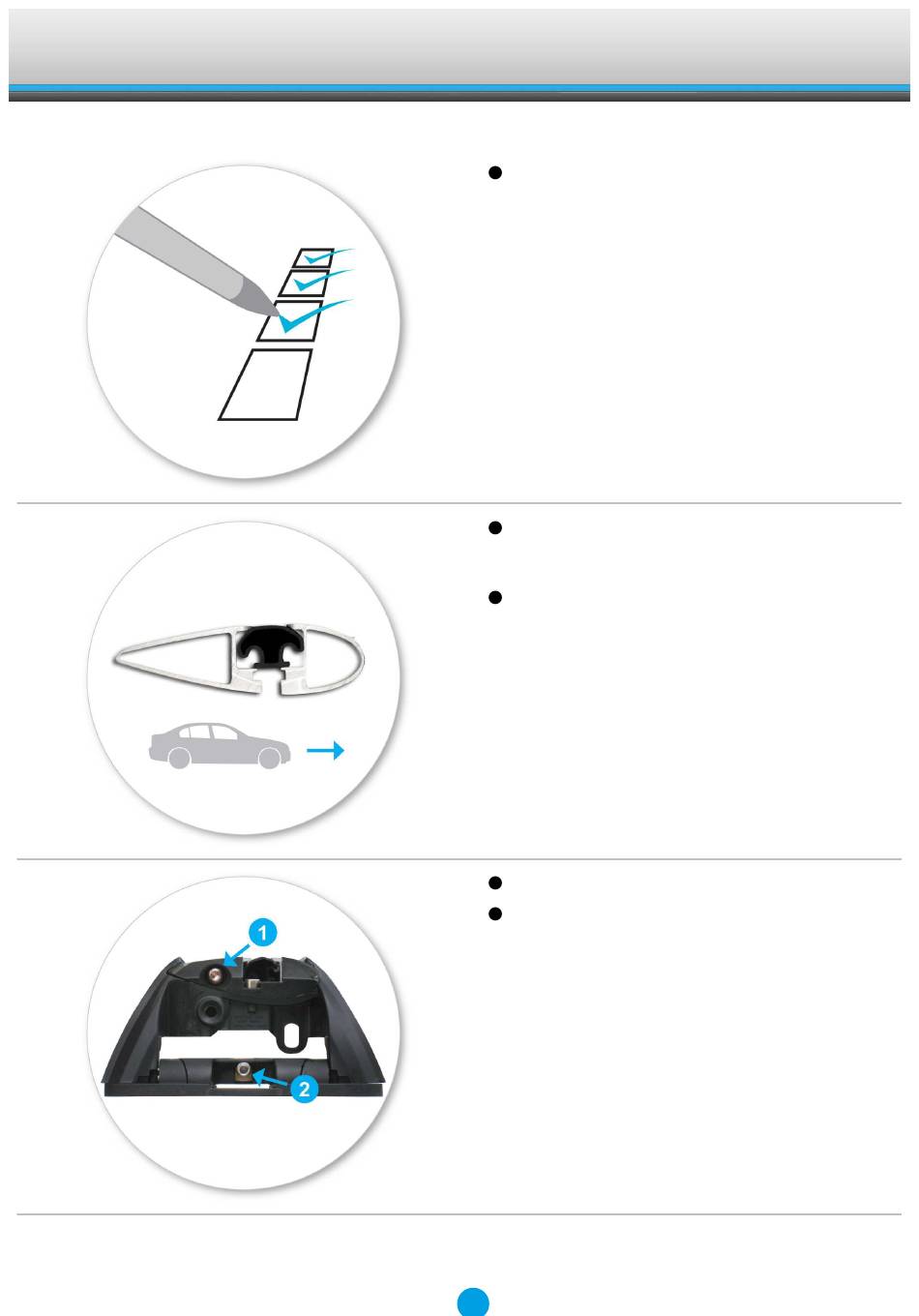 1

2