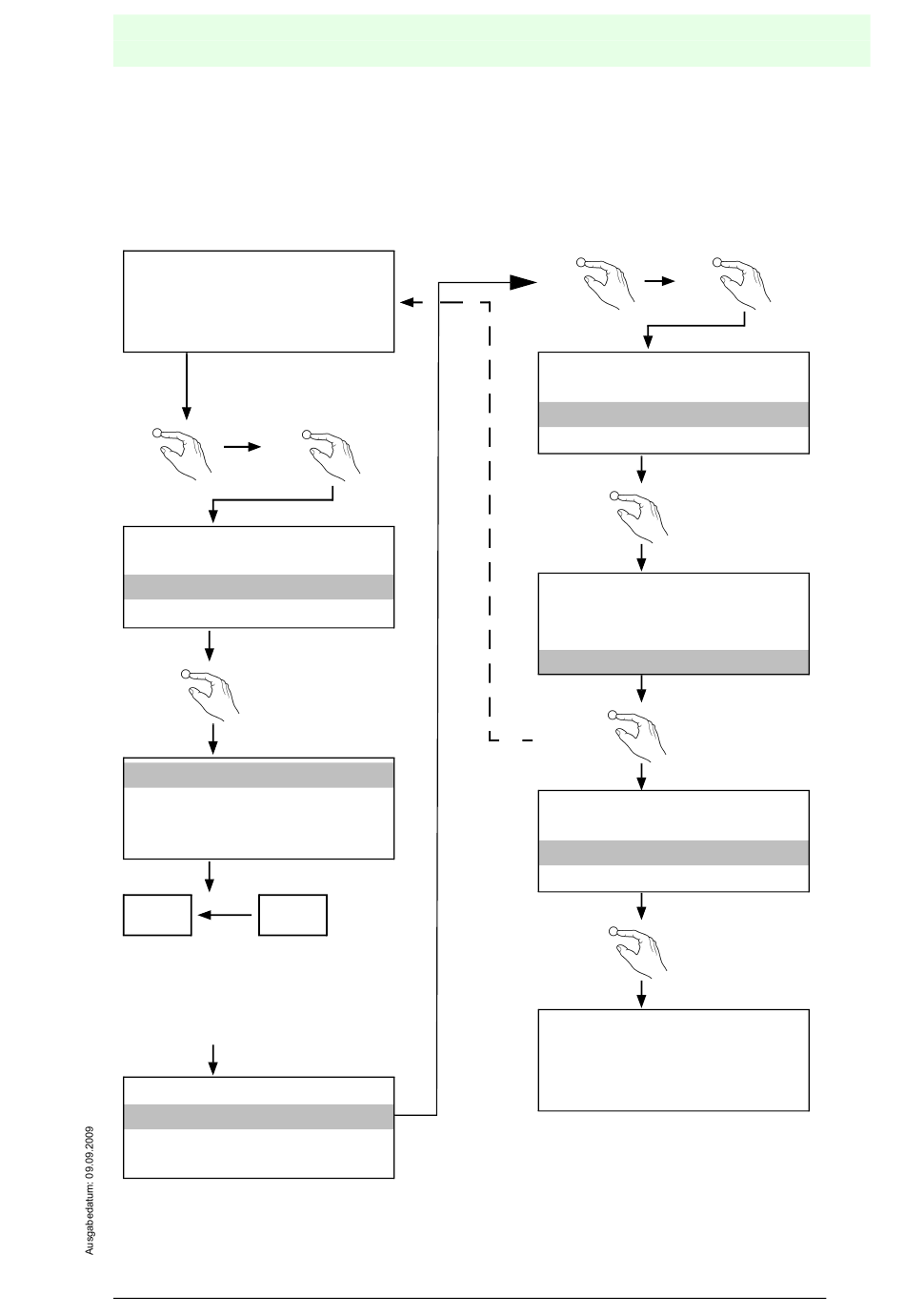 Ausgabedatum: 09.09.2009