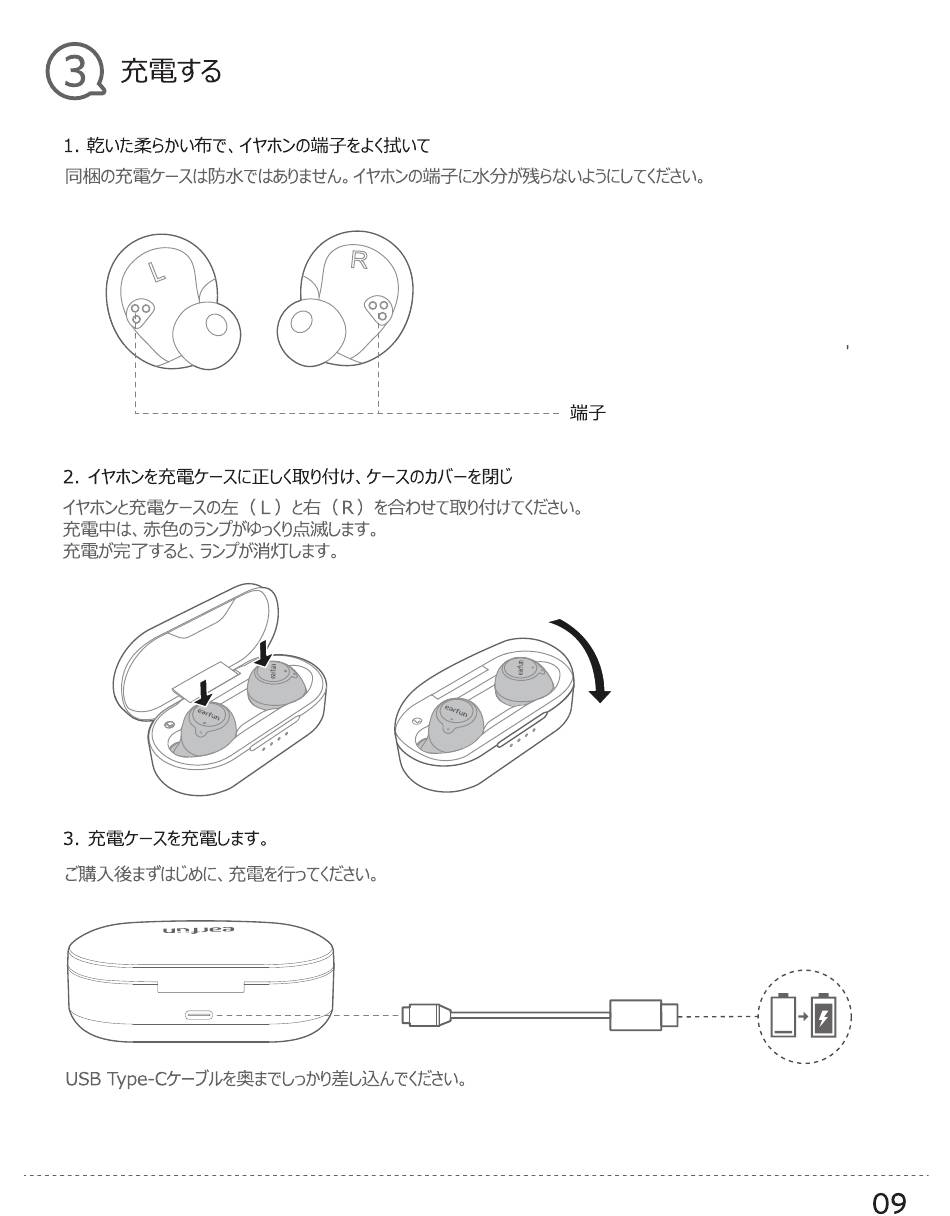 3 充電する

1. 乾いた柔らかい布で、イヤホンの端子をよく拭いて

同梱の充電ケースは防水ではありません。イヤホンの端子に水分が残らないようにしてください。

L

R

端子

2. イヤホンを充電ケースに正しく取り付け、ケースのカバーを閉じ

イヤホンと充電ケースの左（L）と右（R）を合わせて取り付けてください。
充電中は、赤色のランプがゆっくり点滅します。
充電が完了すると、ランプが消灯します。

earfun

earfun

earfun

earfun

3. 充電ケースを充電します。

ご購入後まずはじめに、充電を行ってください。

earfun

USB Type-Cケーブルを奥までしっかり差し込んでください。

09