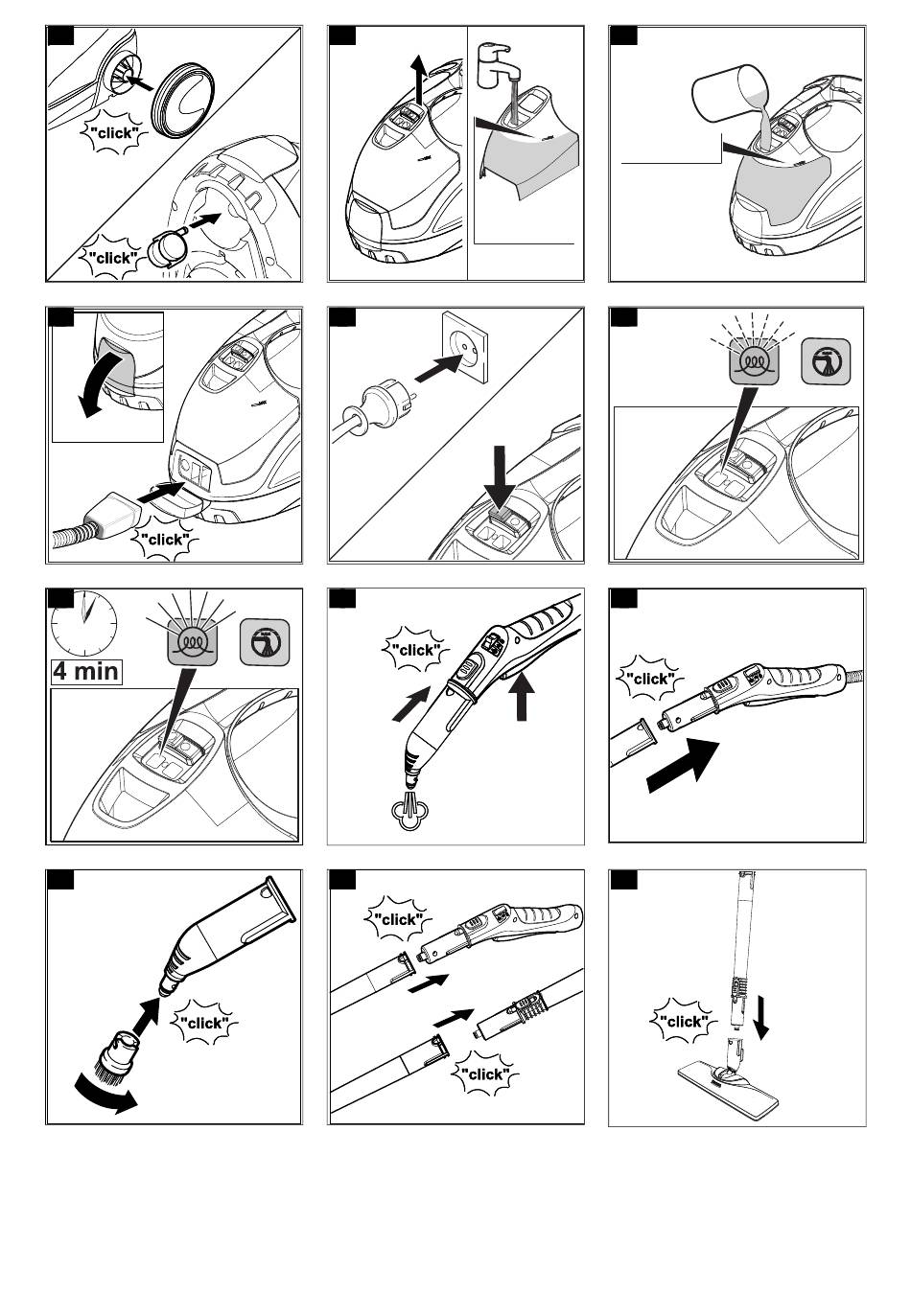 "click"

"click"

"click"

4 min

"click"

"click"

"click"

"click"

"click"

"click"