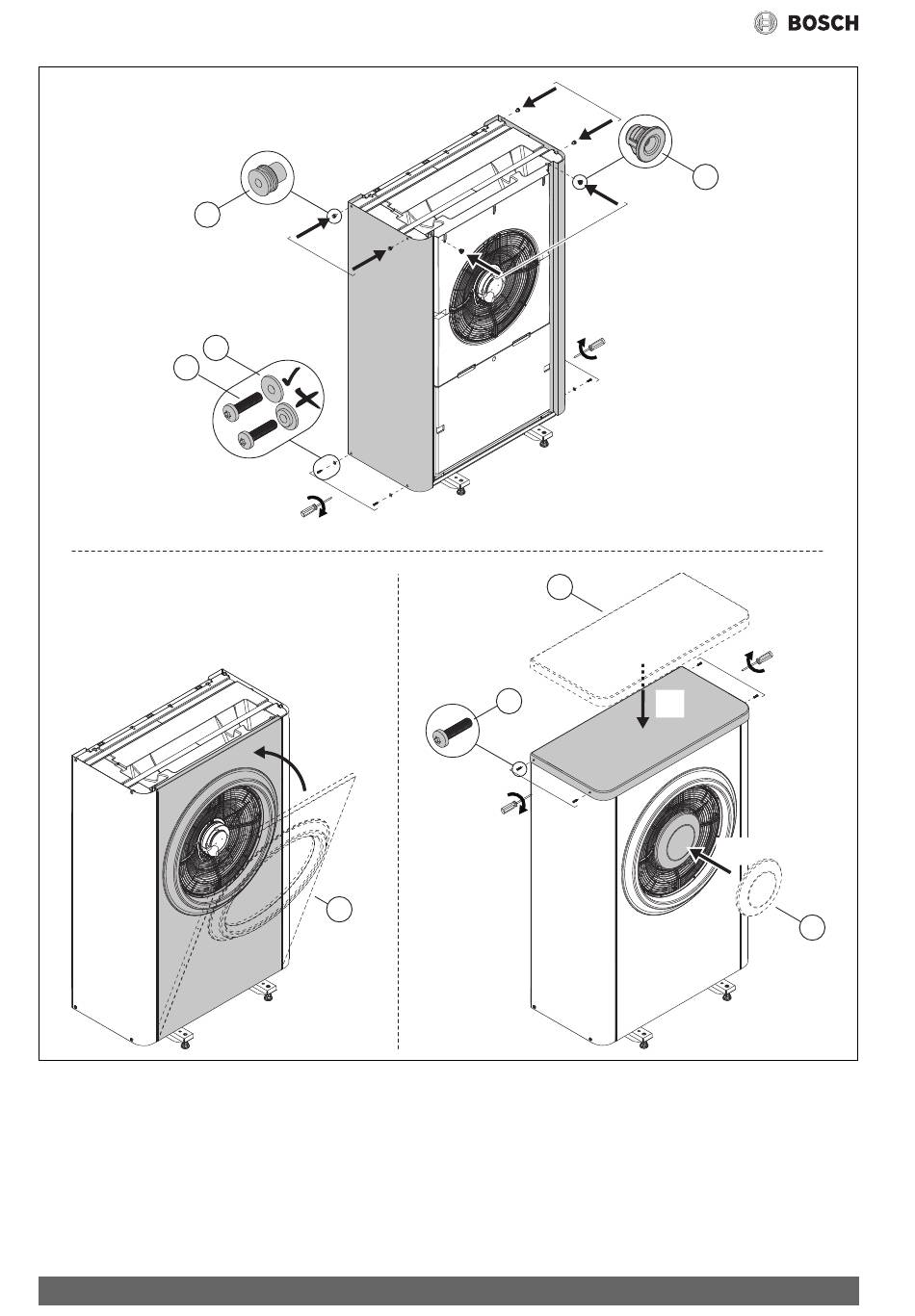 BOSCH