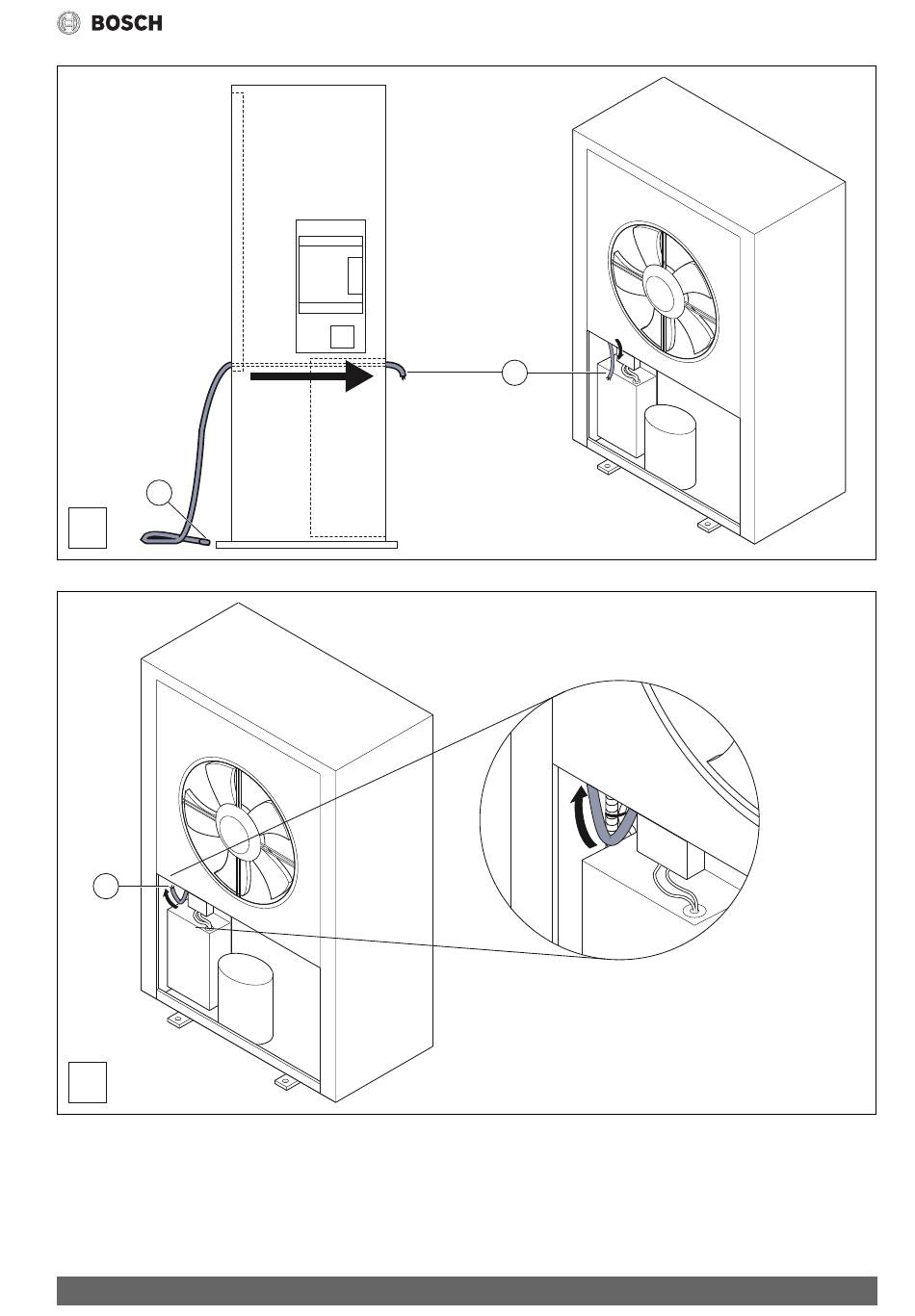 BOSCH