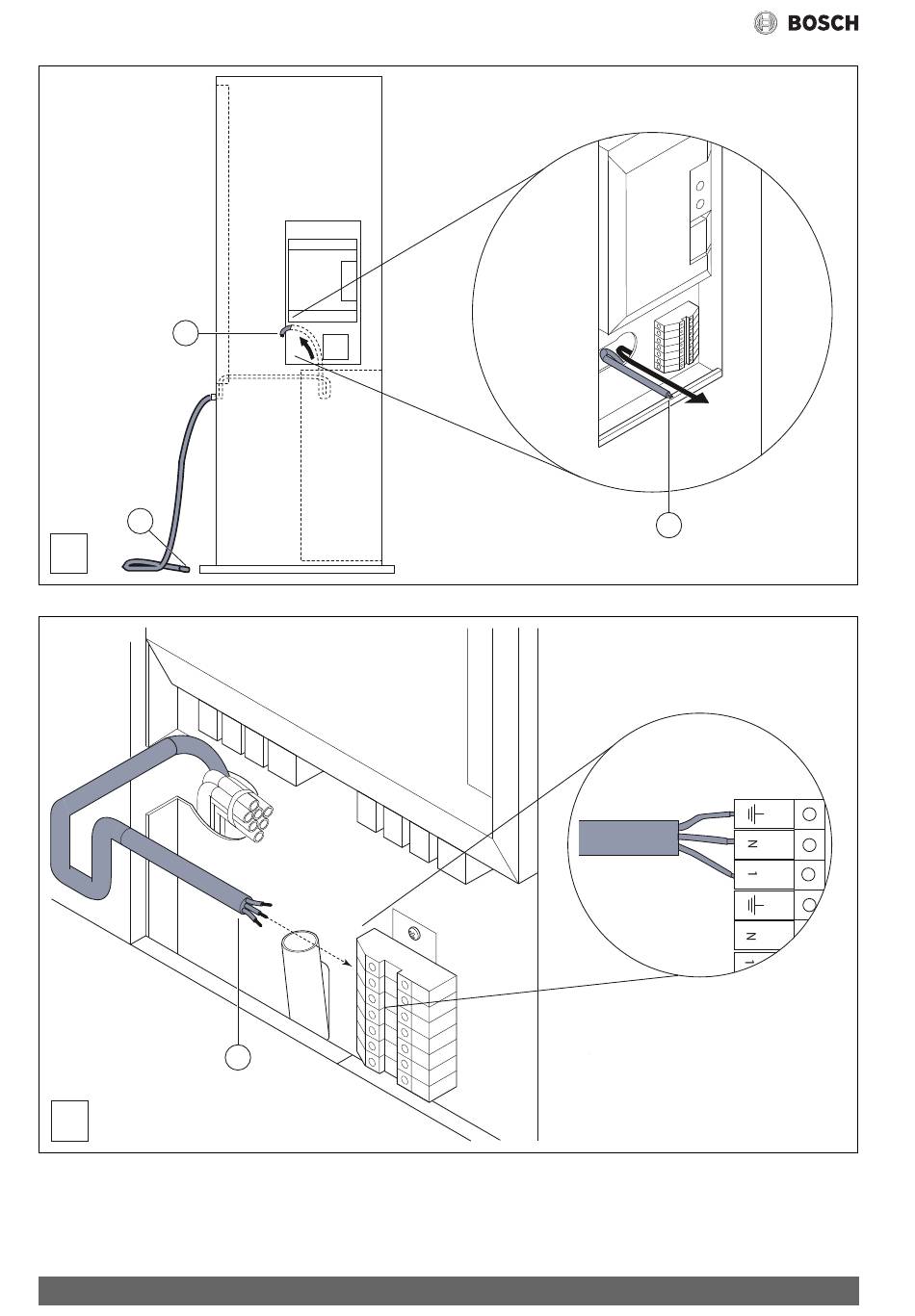 BOSCH

N
1
N
1