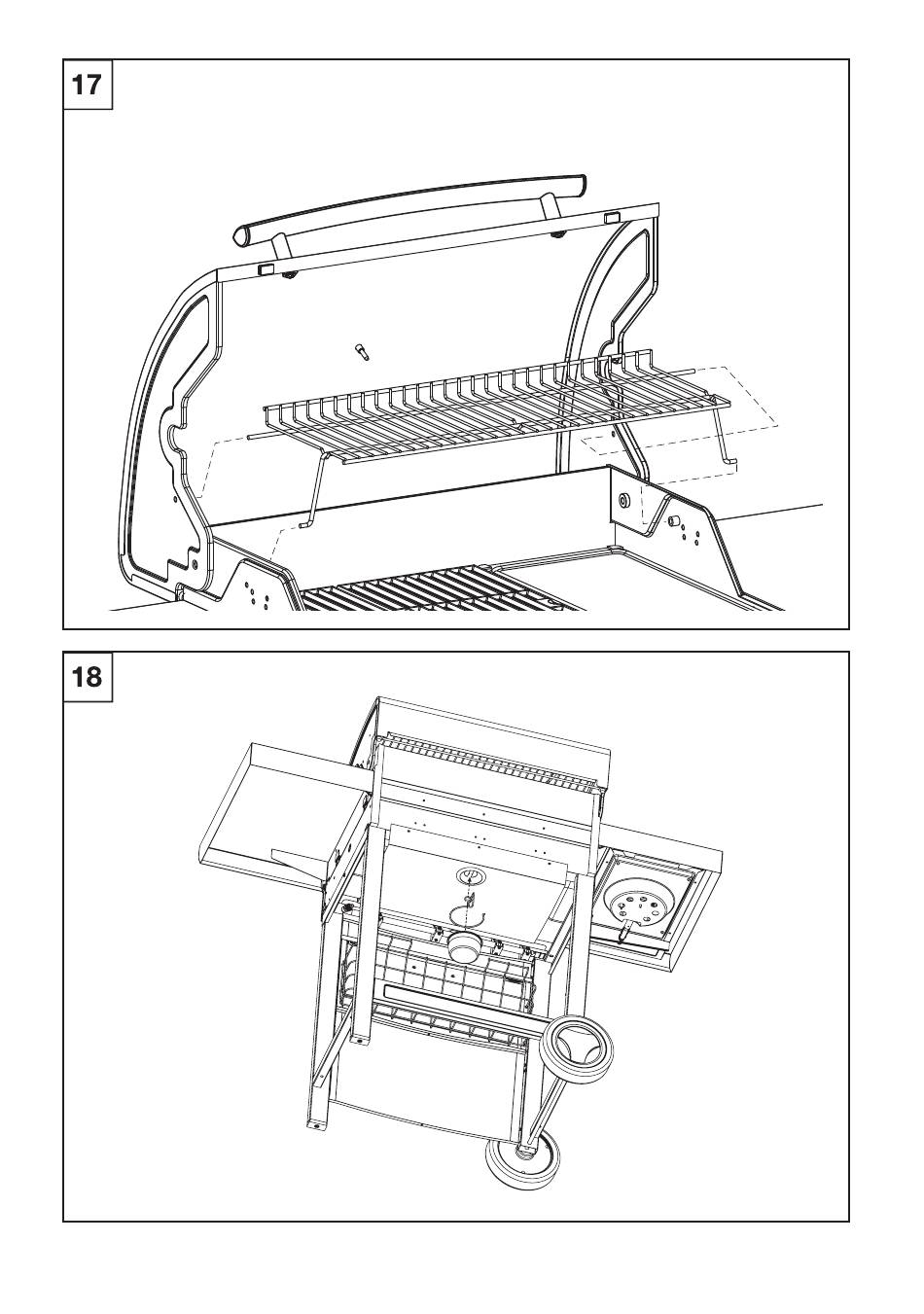 17

18