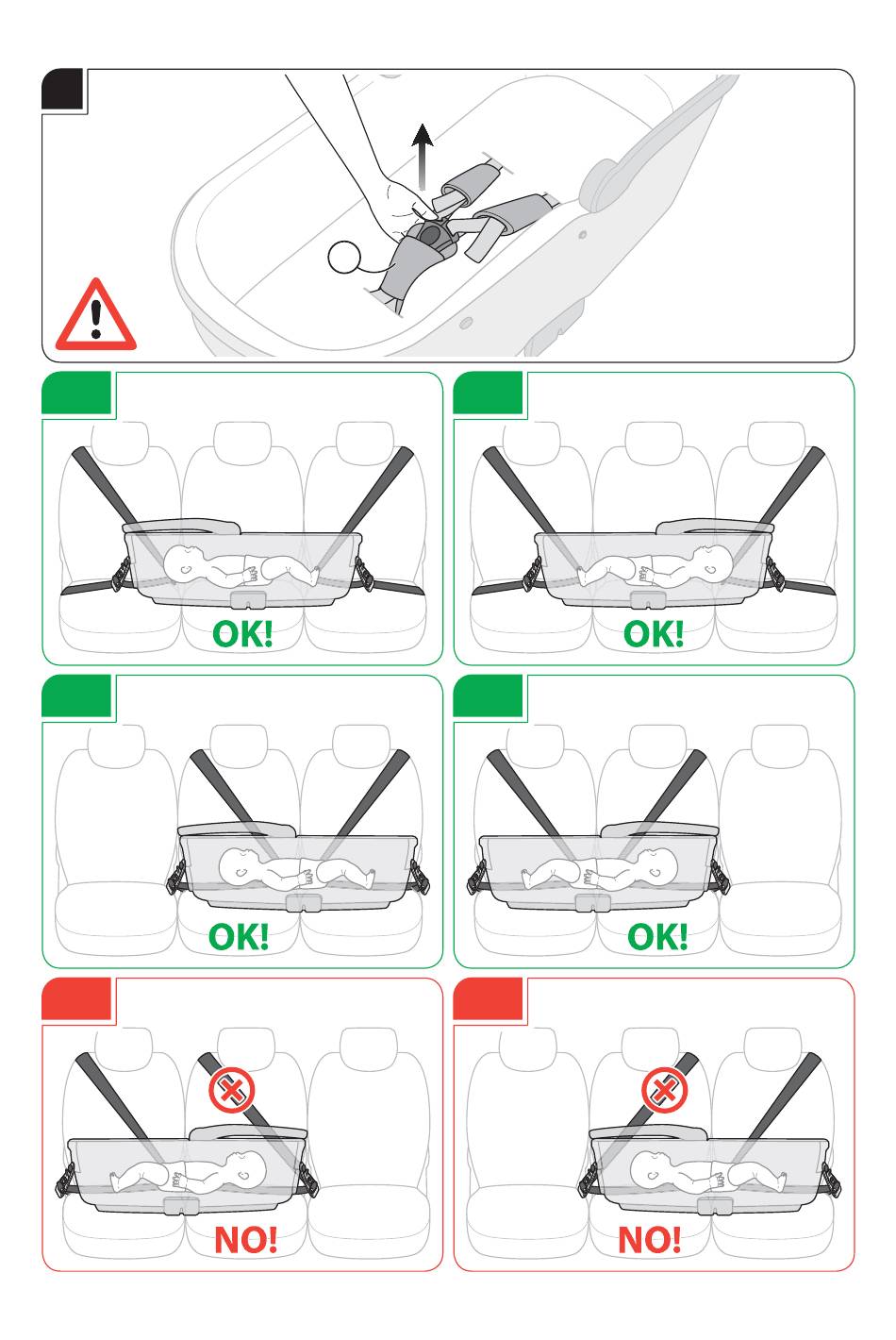 OK!

OK!

OK!

OK!

NO!

NO!