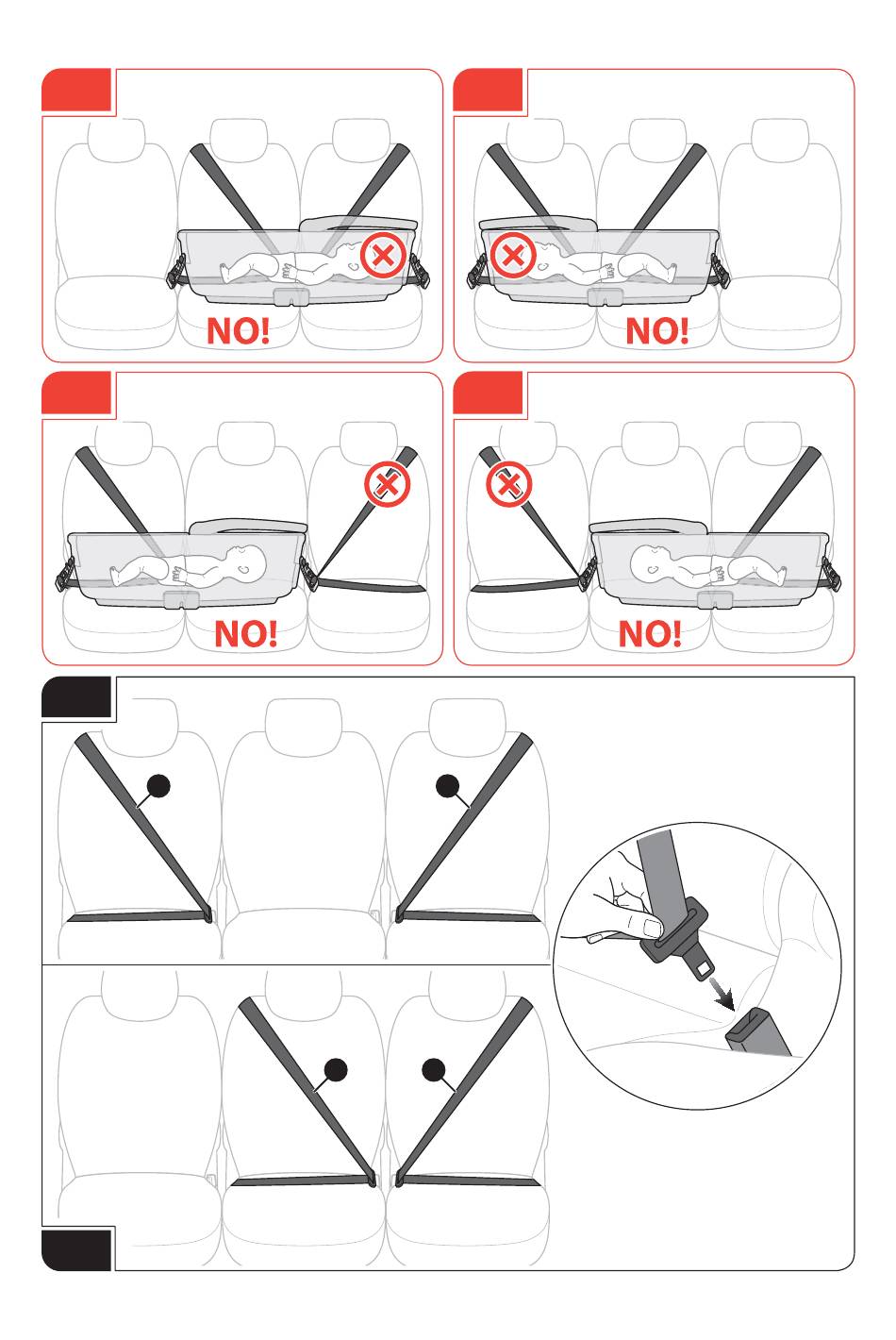 NO!

NO!

NO!

NO!