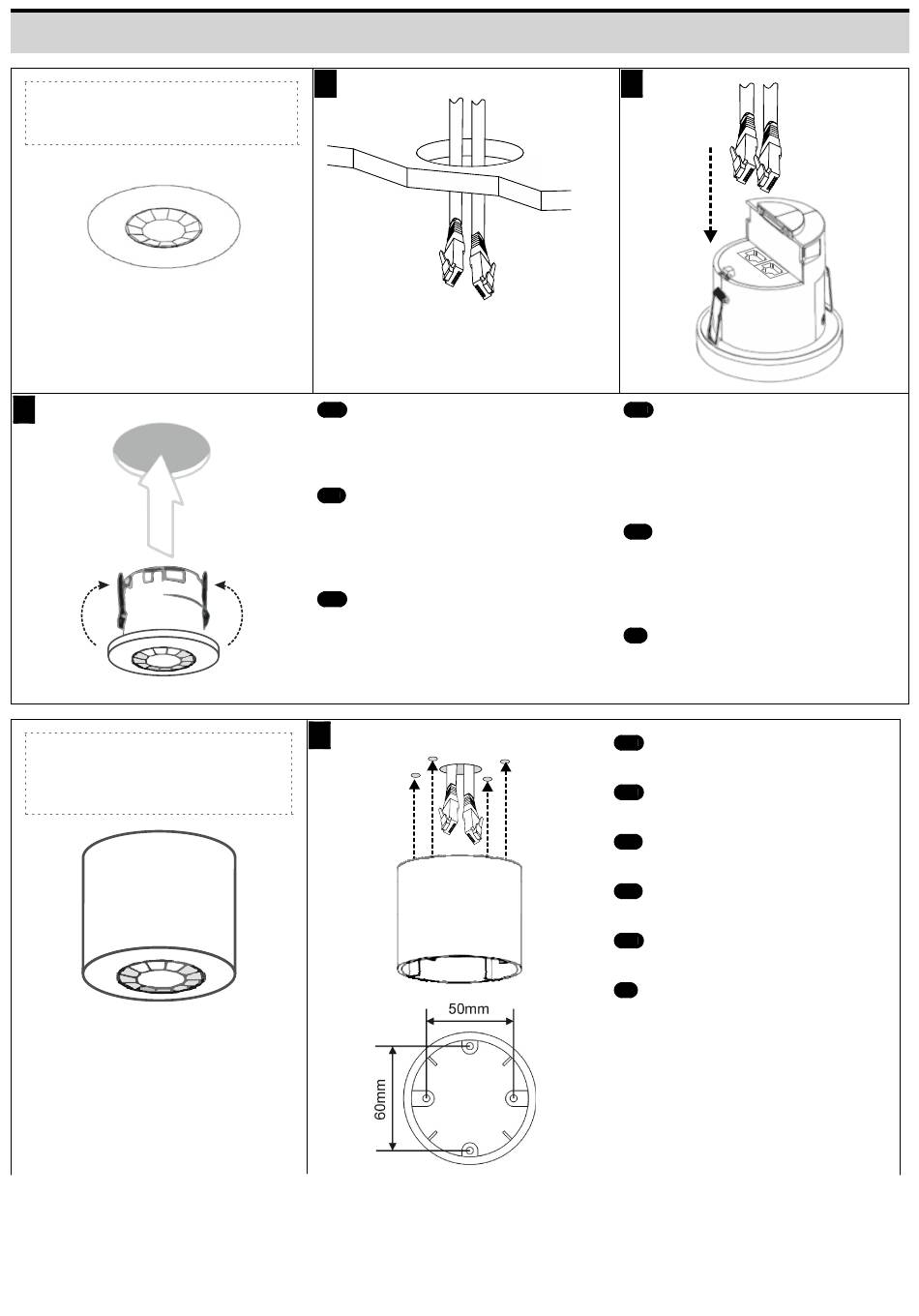 50mm

60mm