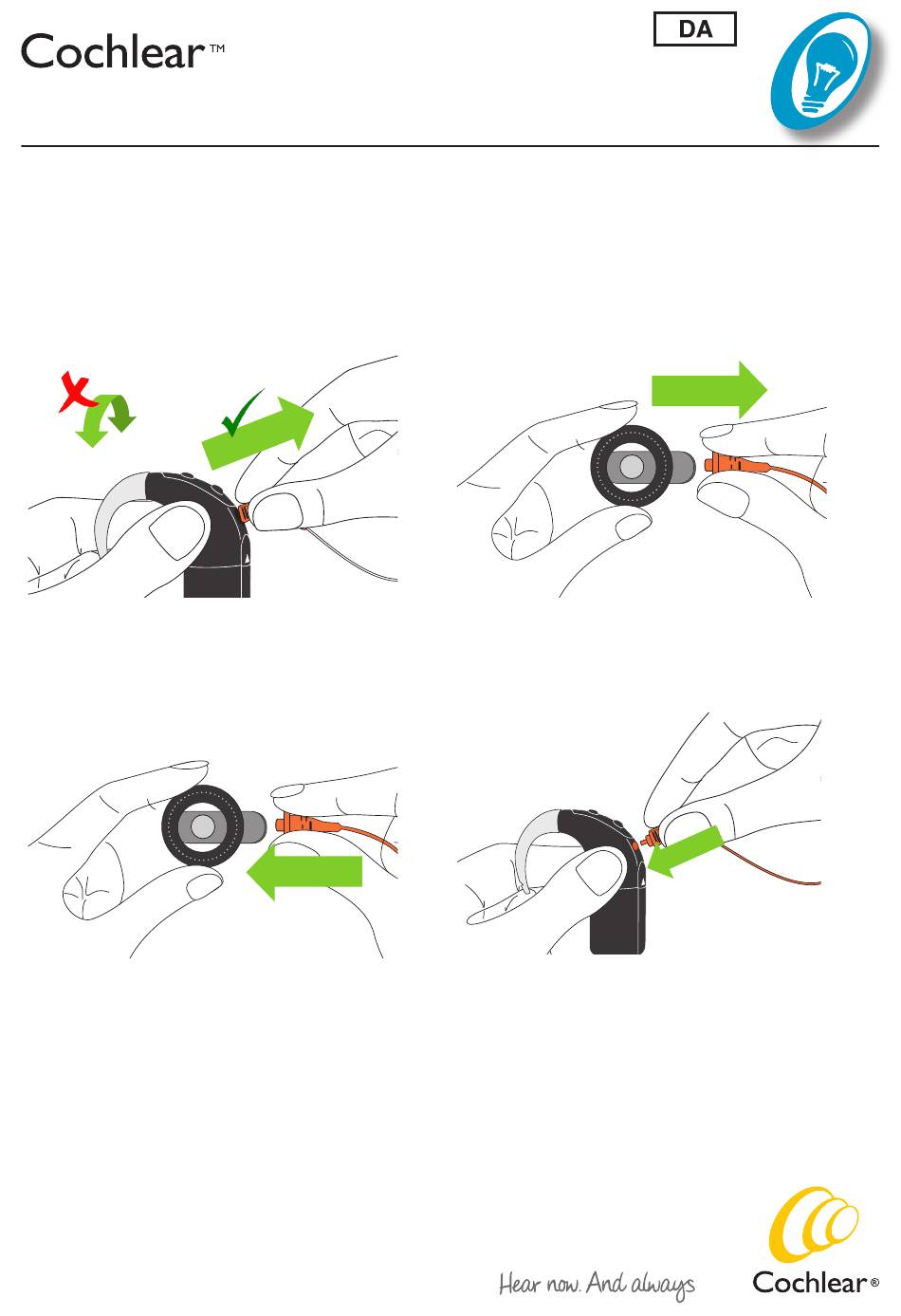 Cochlear™

DA

Hear now. And always

Cochlear®