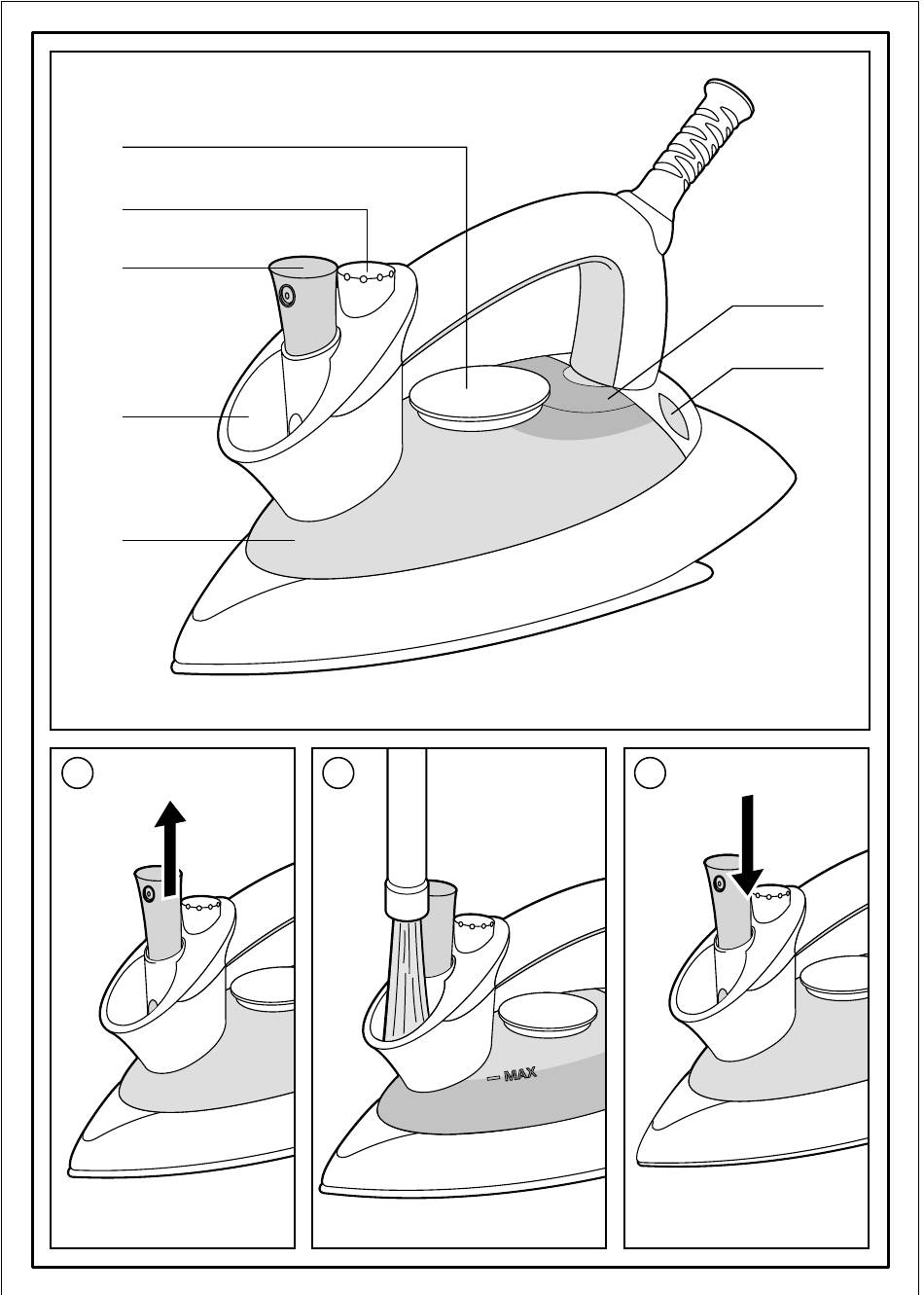 MAX