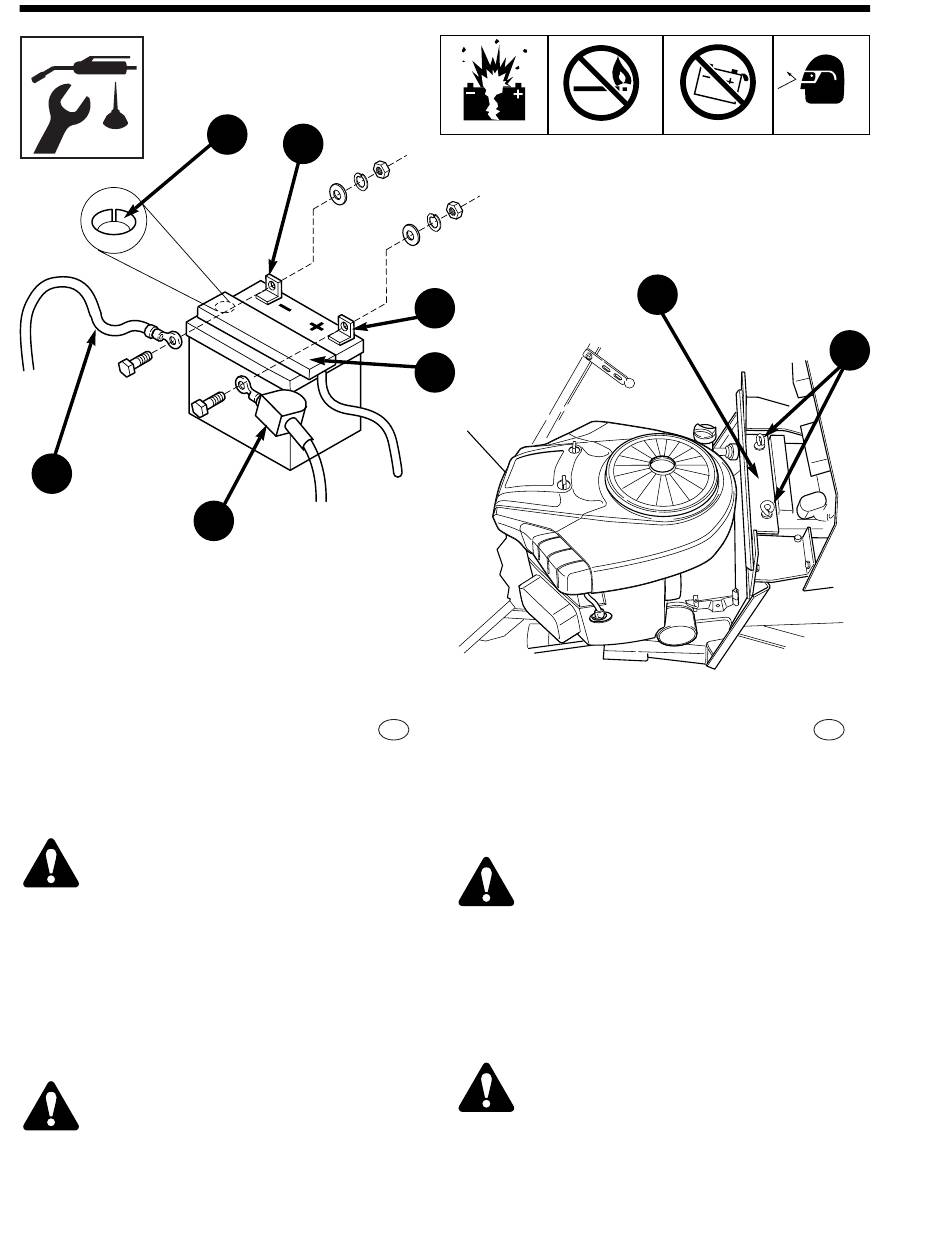 −
+