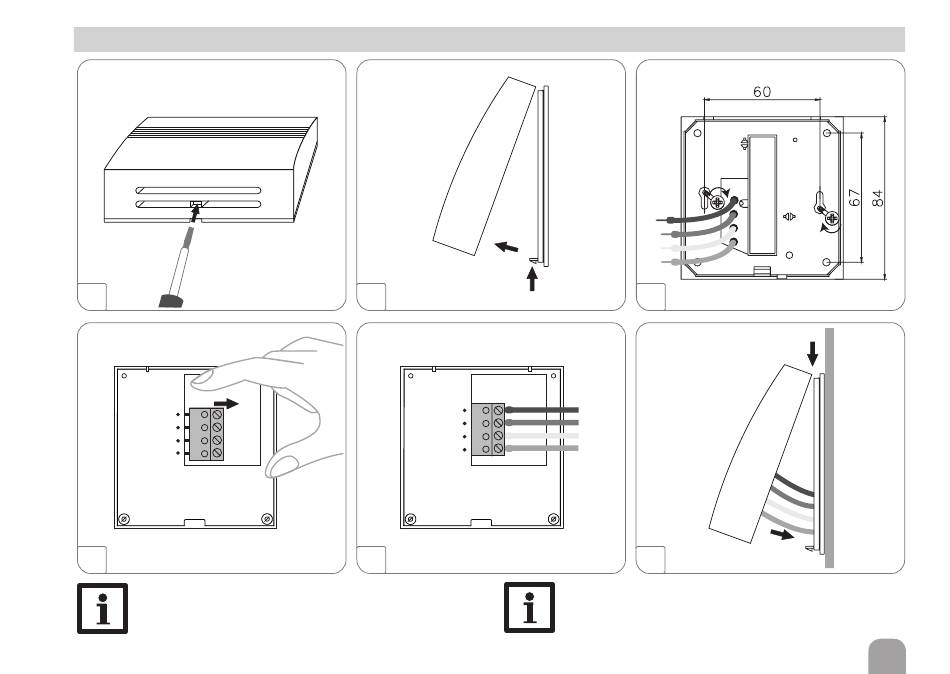 60
67
84