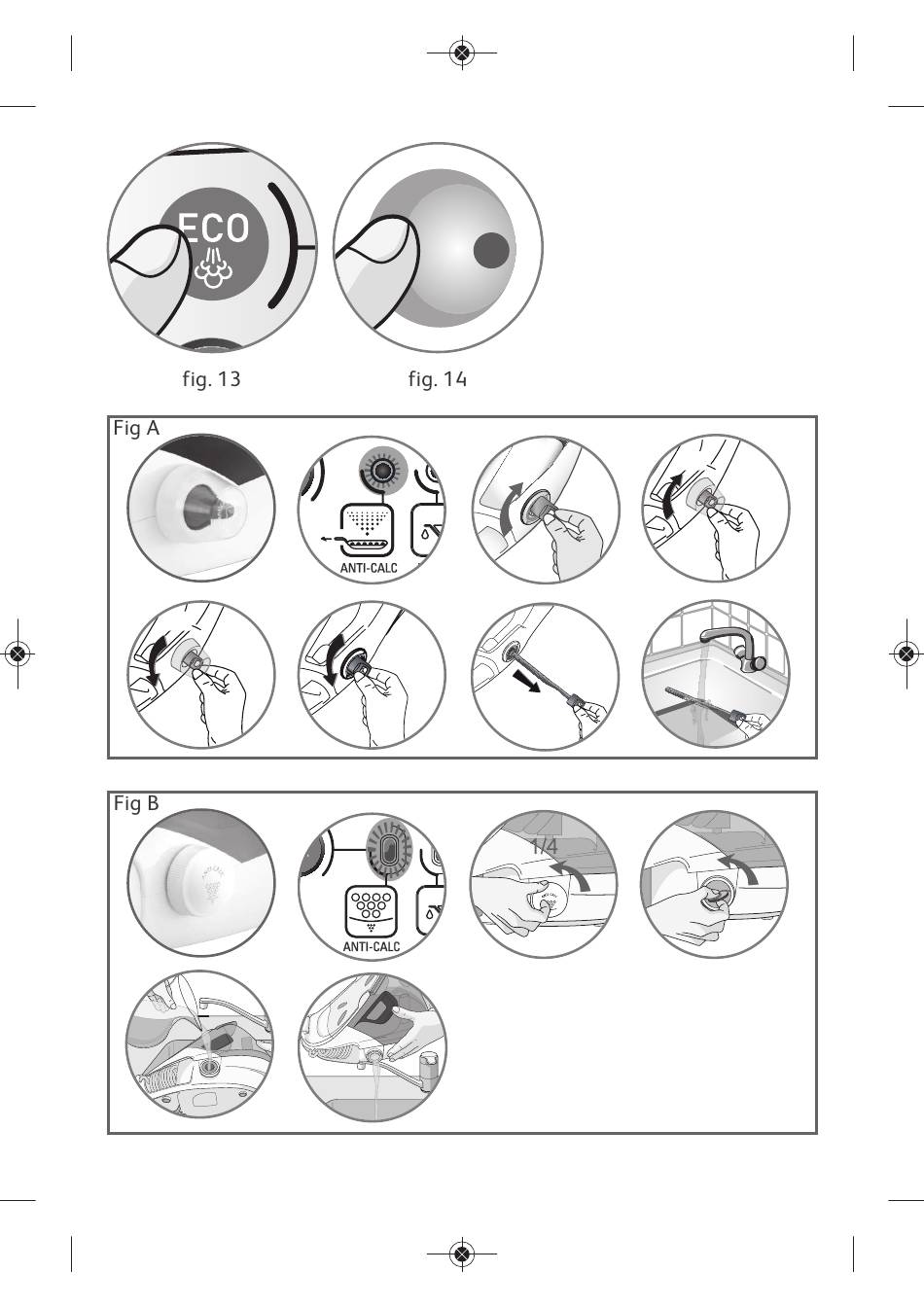 ECO

fig. 13

fig. 14

Fig A

ANTI-CALC

Fig B

ANTI-CALC

1/4