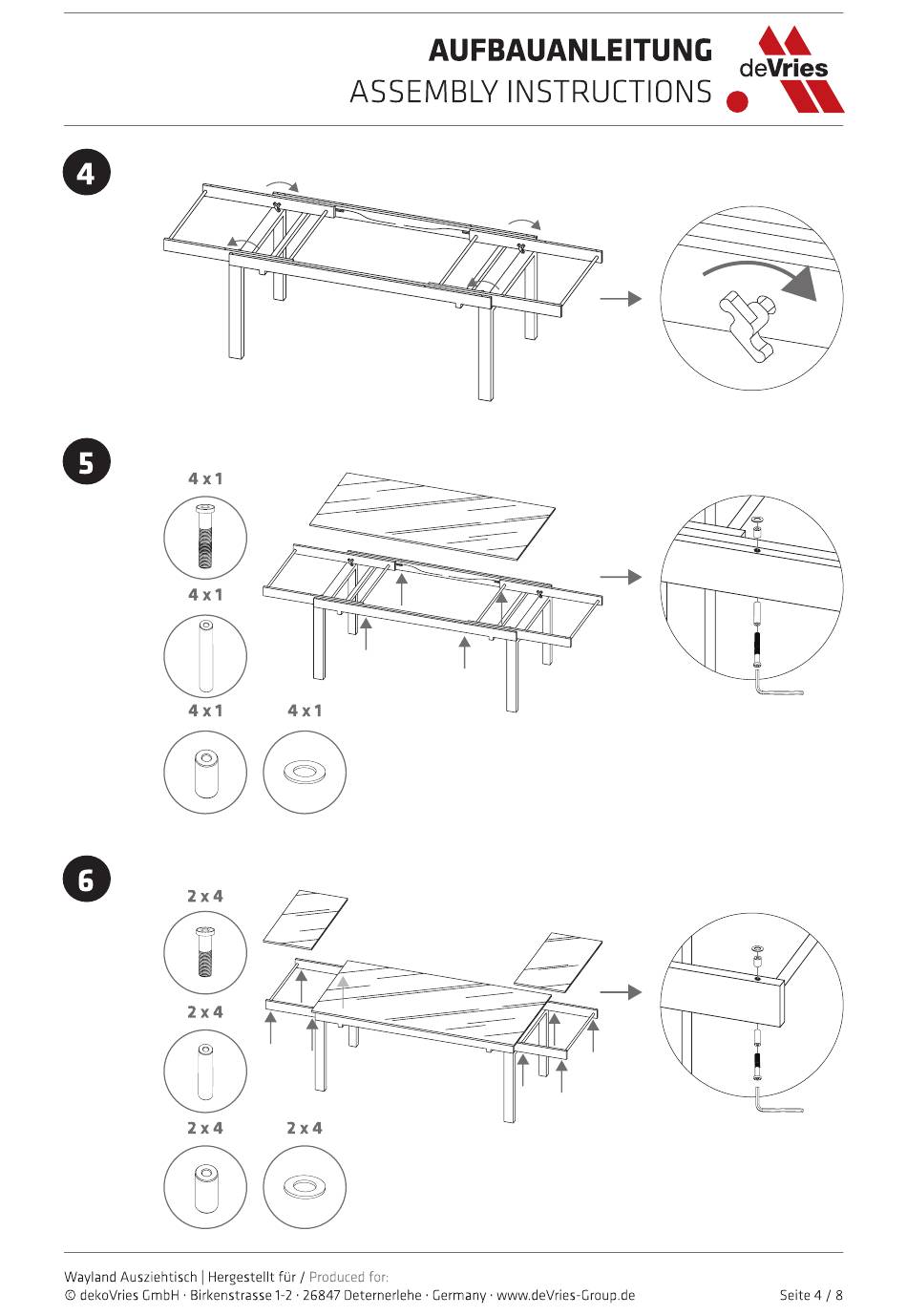 AUFBAUANLEITUNG
ASSEMBLY INSTRUCTIONS

deVries

4

5

4 x 1

4 x 1

4 x 1

4 x 1

6

2 x 4

2 x 4

2 x 4

2 x 4

Wayland Ausziehtisch | Hergestellt für / Produced for:
© dekoVries GmbH · Birkenstrasse 1-2 · 26847 Deternerlehe · Germany · www.deVries-Group.de

Seite 4 / 8