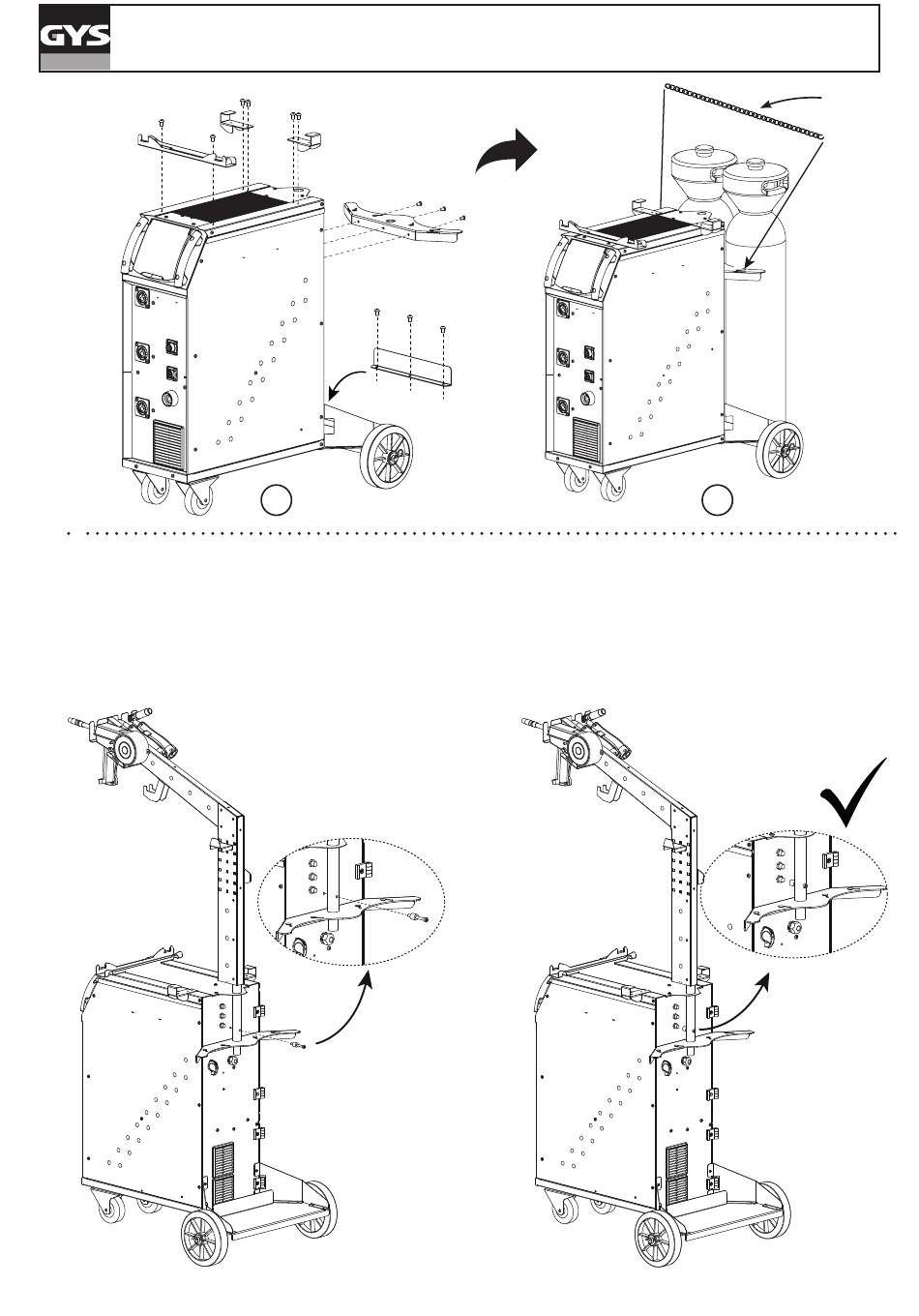 GYS