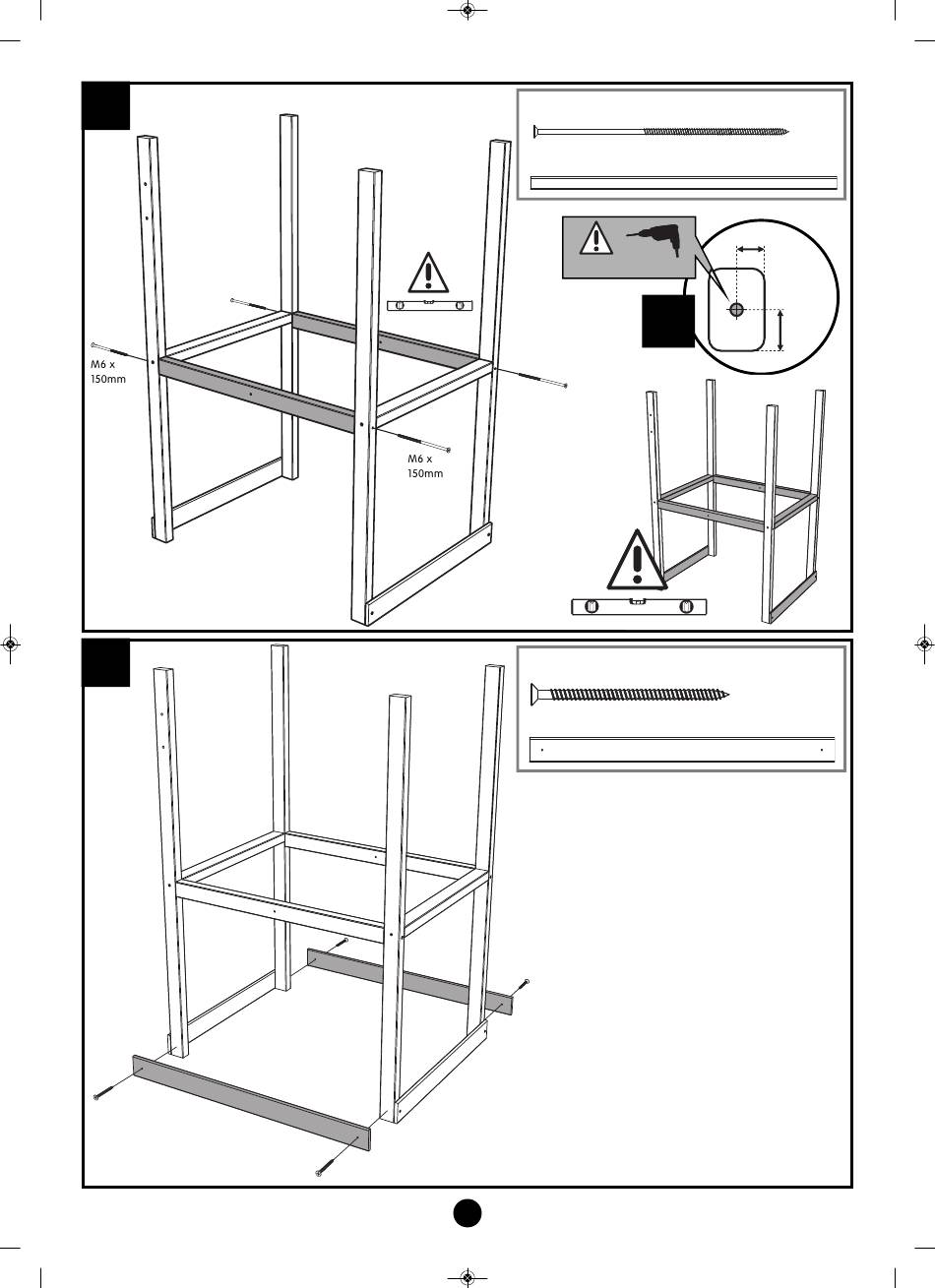 M6 x 150mm

M6 x 150mm