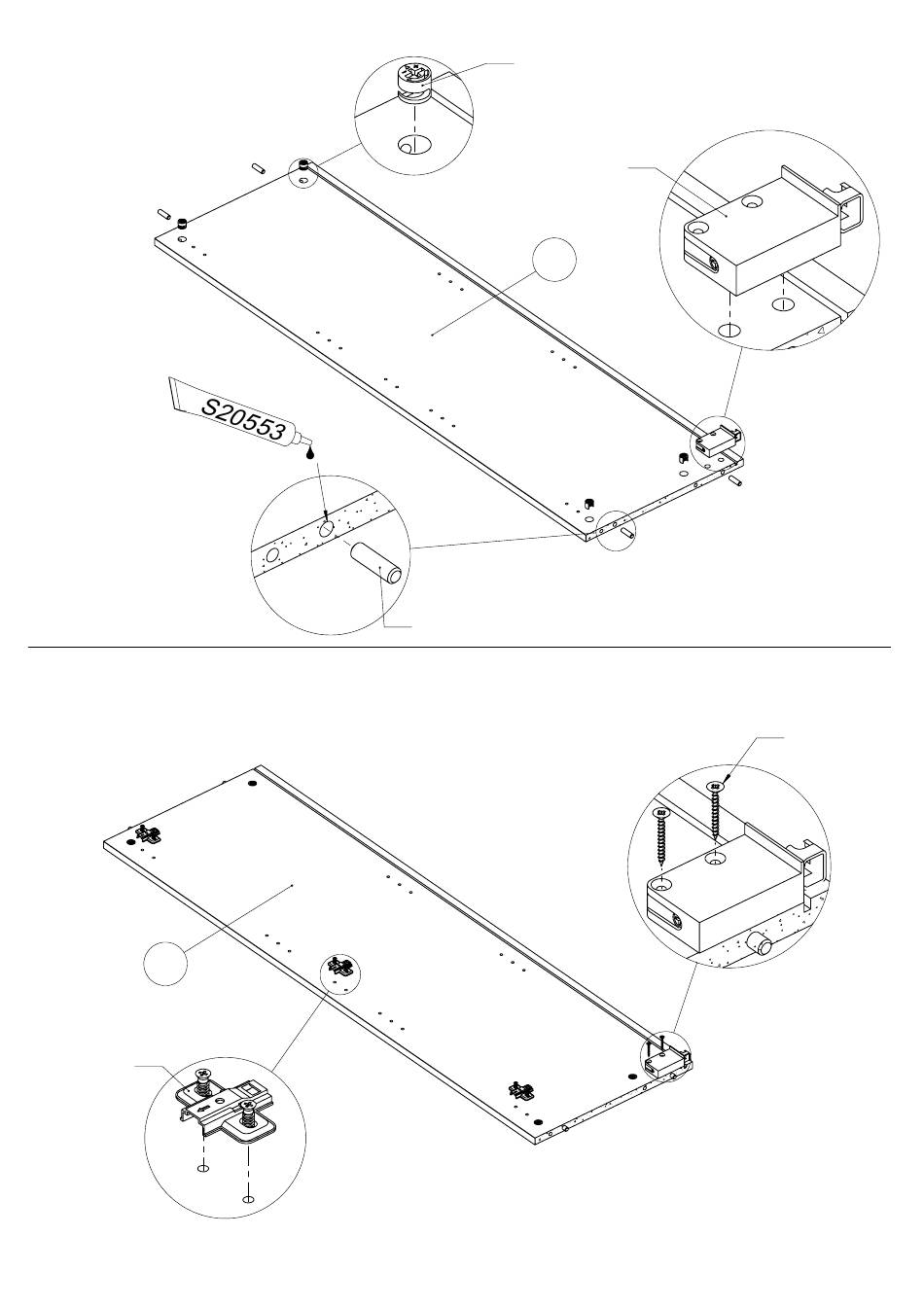 S20553