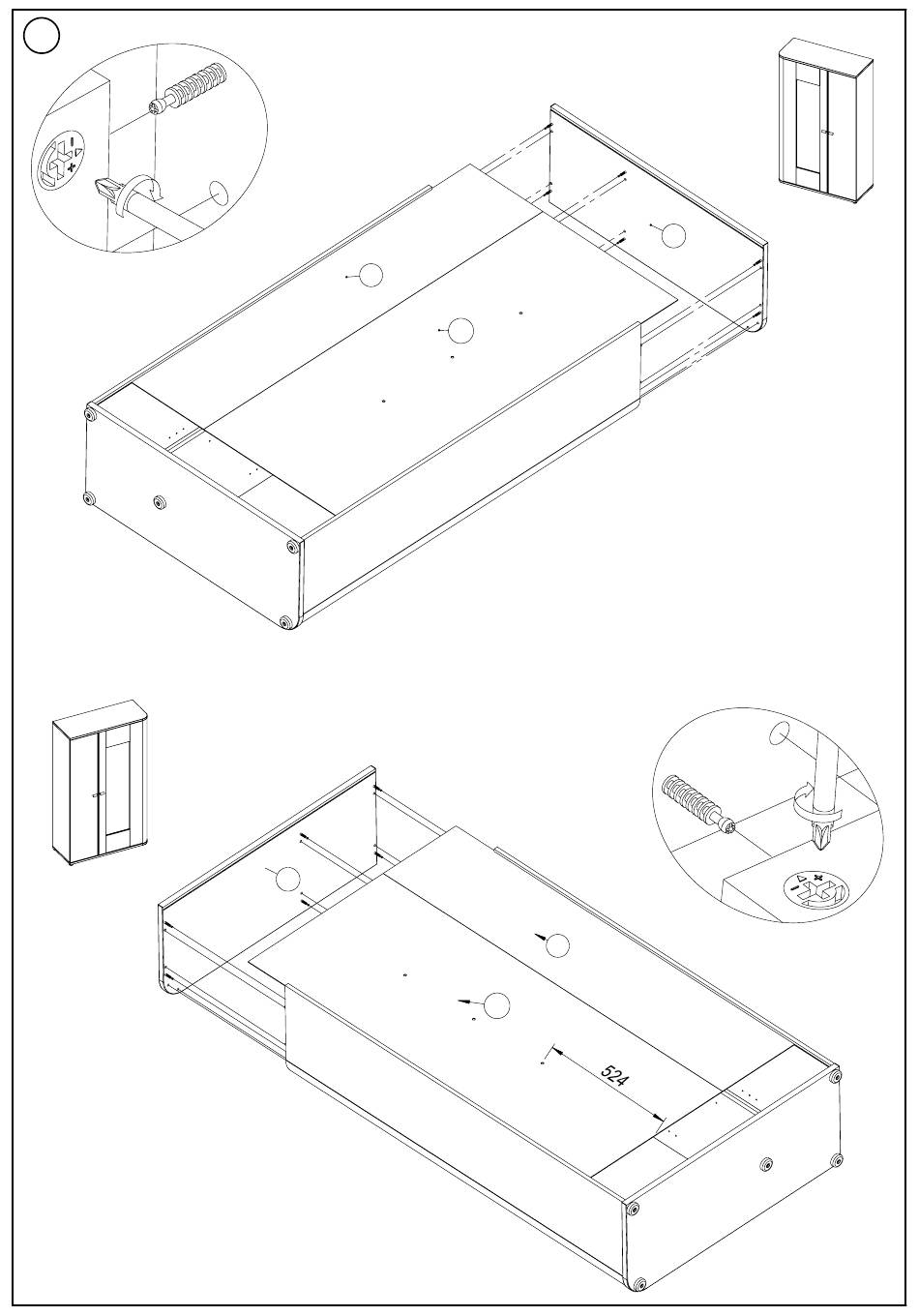 524