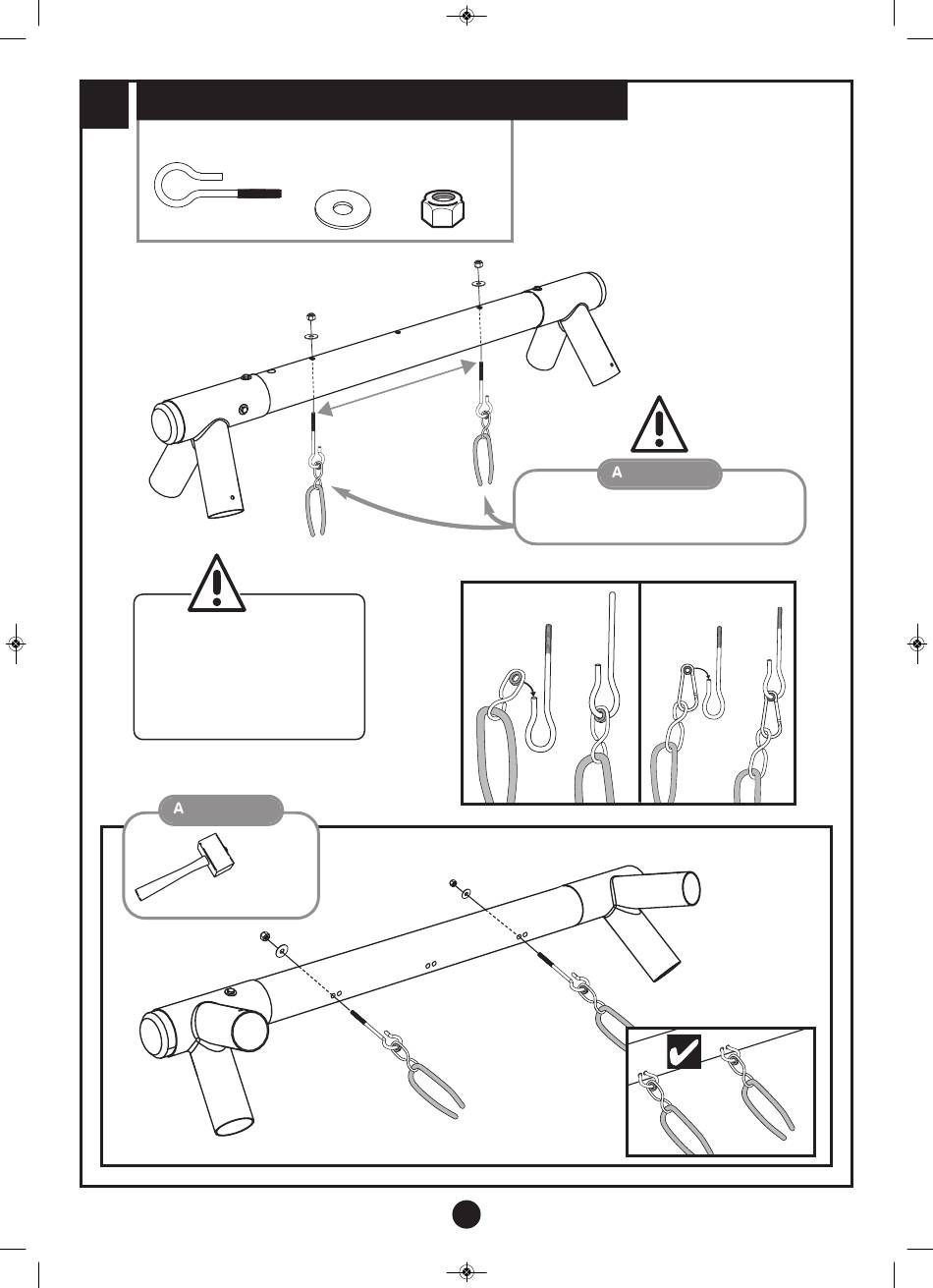 A

A