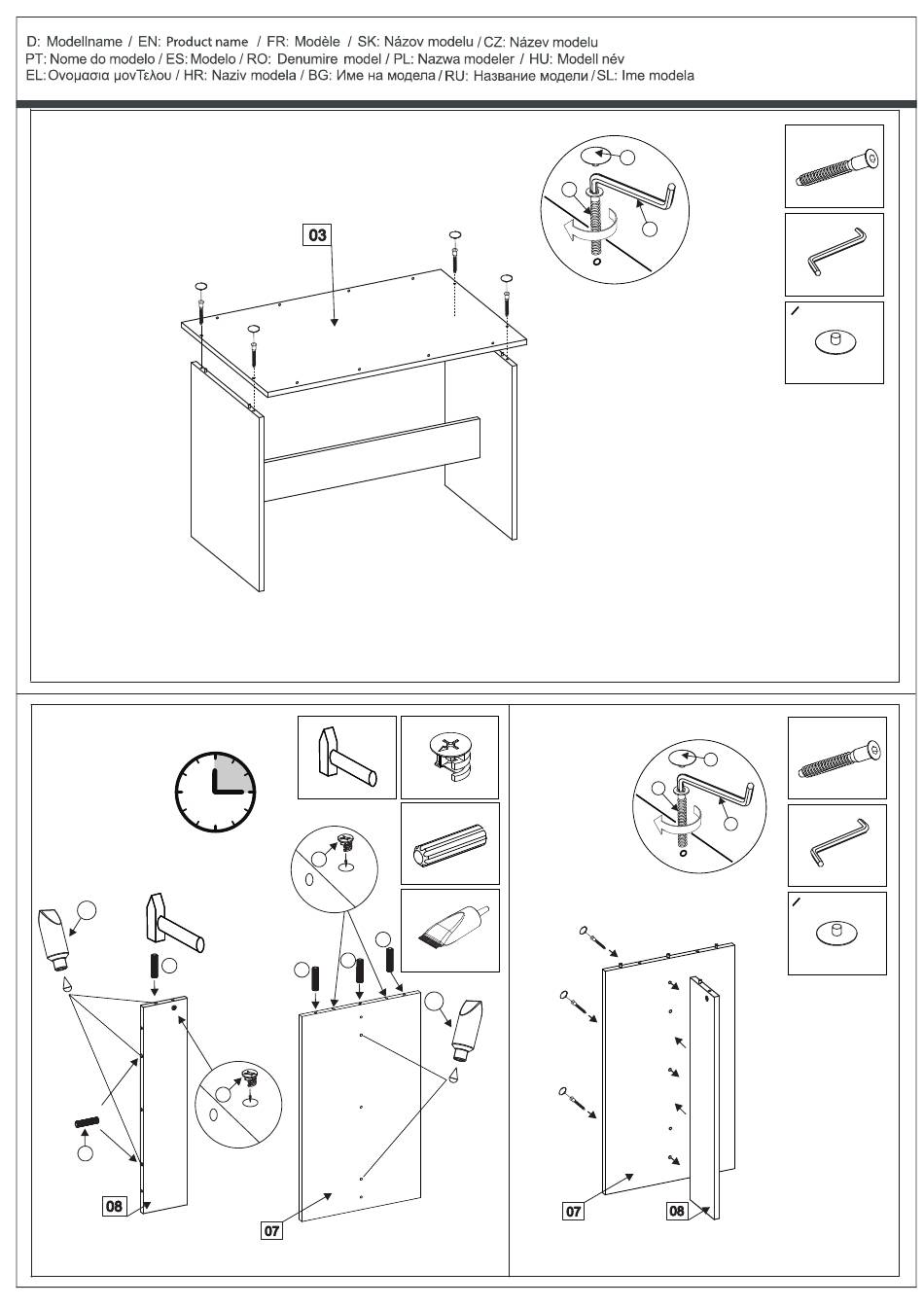 D: Modellname / EN: Product name / FR: Modèle / SK: Názov modelu / CZ: Název modelu
PT: Nome do modelo / ES: Modelo / RO: Denumire model / PL: Nazwa modeler / HU: Modell név
EL: Ονομασια μονΤελου / HR: Naziv modela / BG: Име на модела / RU: Название модели / SL: Ime modela

03

08

07

07

08