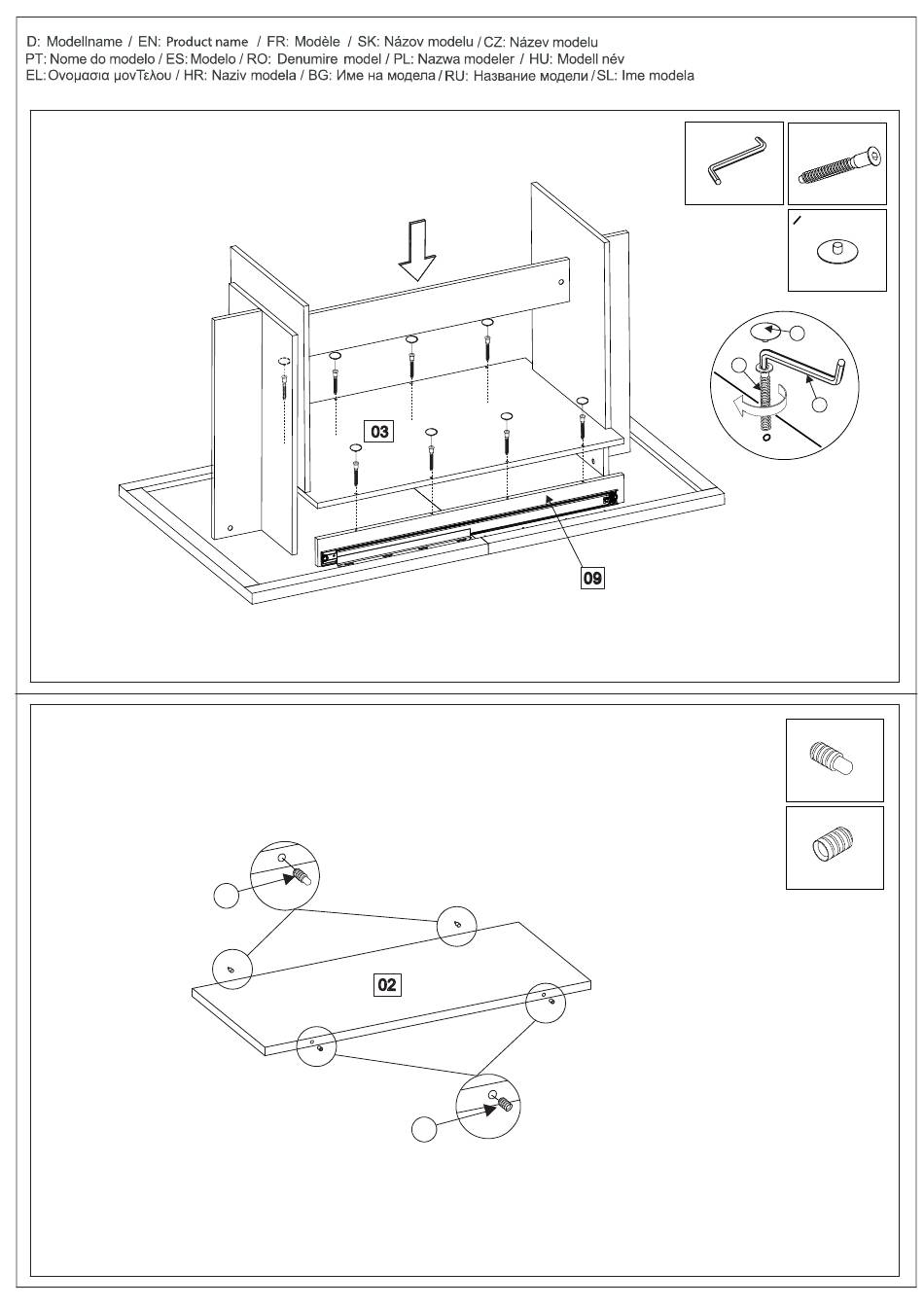 D: Modellname / EN: Product name / FR: Modèle / SK: Názov modelu / CZ: Název modelu
PT: Nome do modelo / ES: Modelo / RO: Denumire model / PL: Nazwa modeler / HU: Modell név
EL: Ονομασια μονΤελου / HR: Naziv modela / BG: Име на модела / RU: Название модели / SL: Ime modela

03

09

02