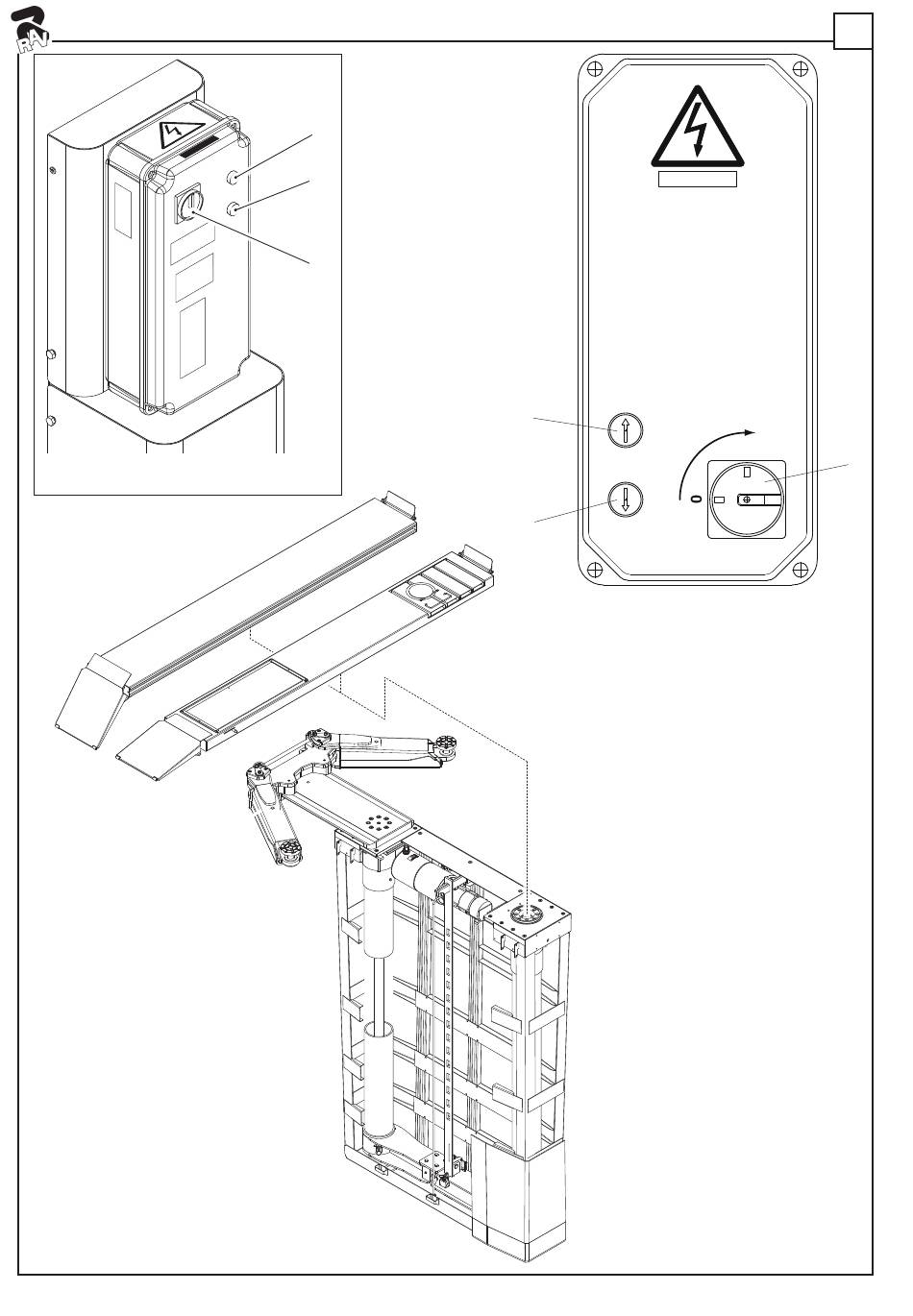 RAV

0