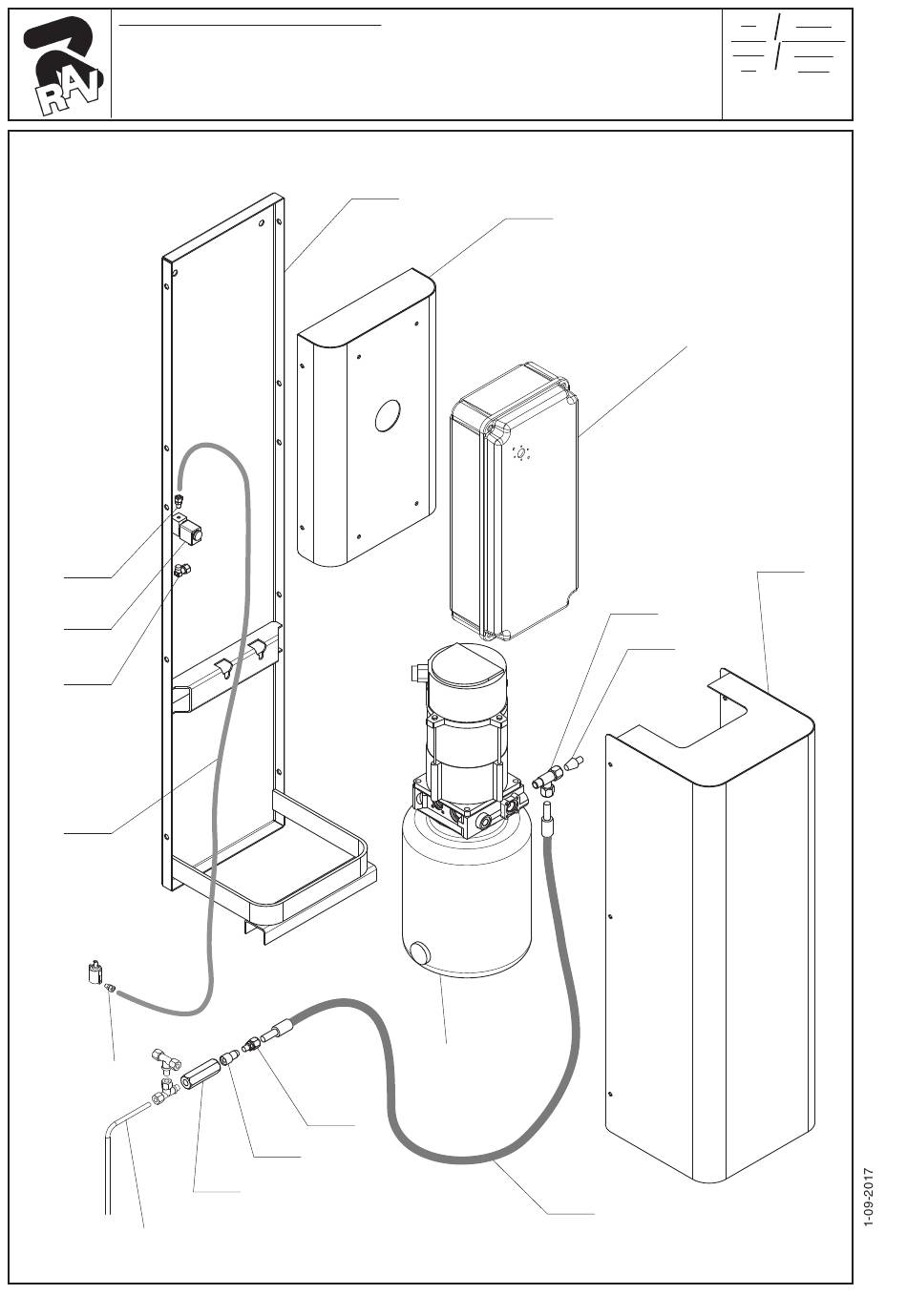 RAV

1-09-2017