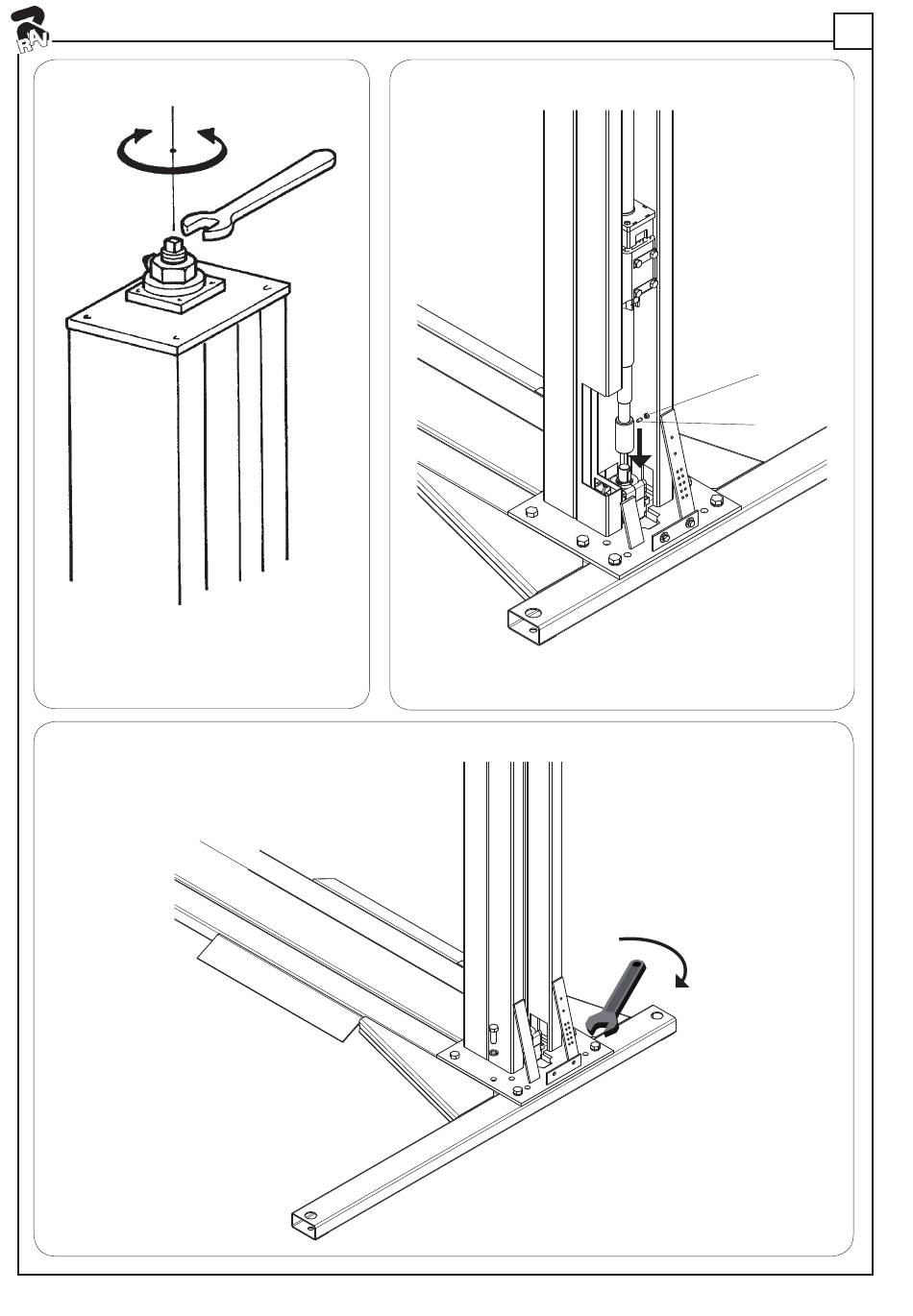 RAV