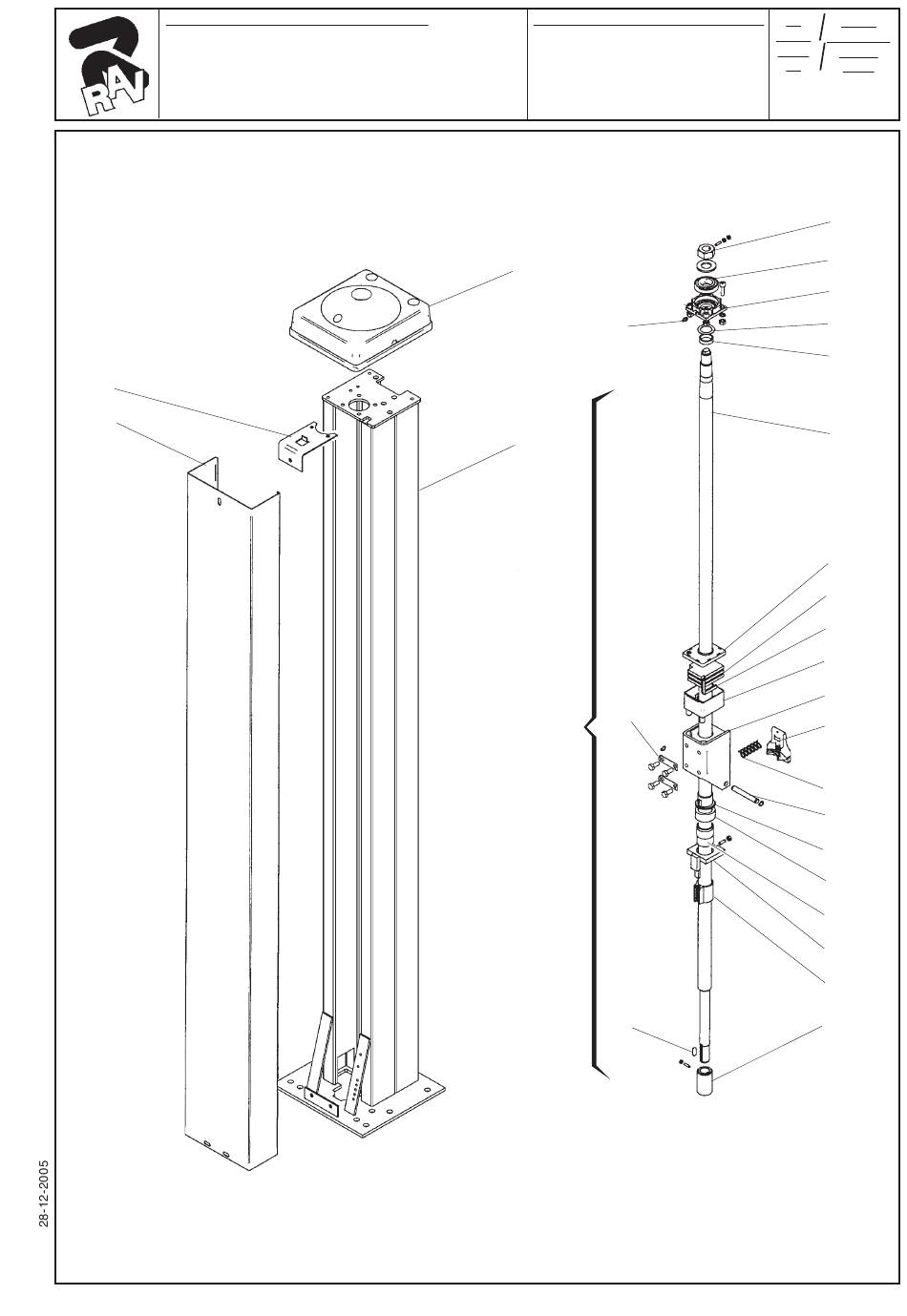 RAV

28-12-2005