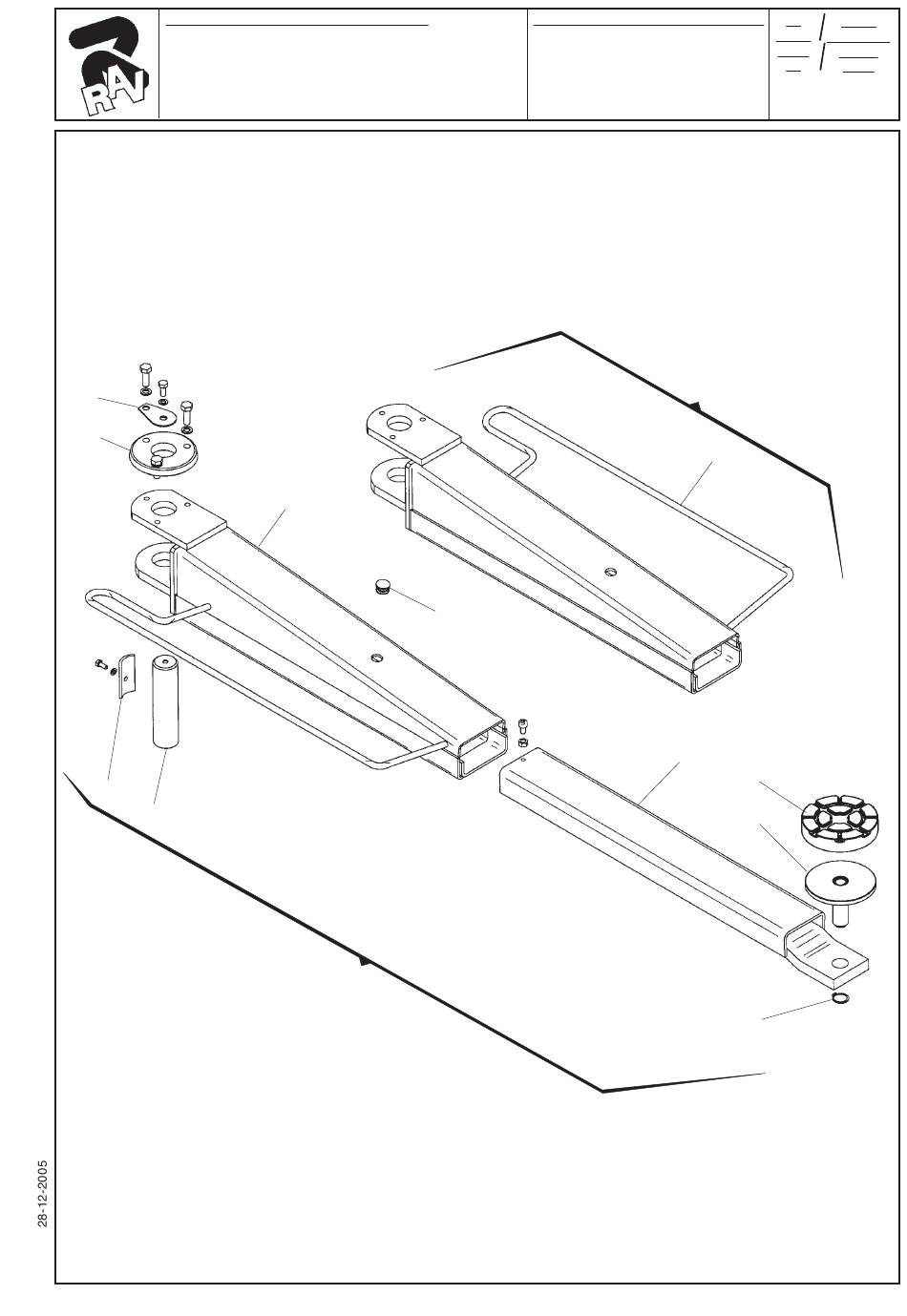 RAV

28-12-2005