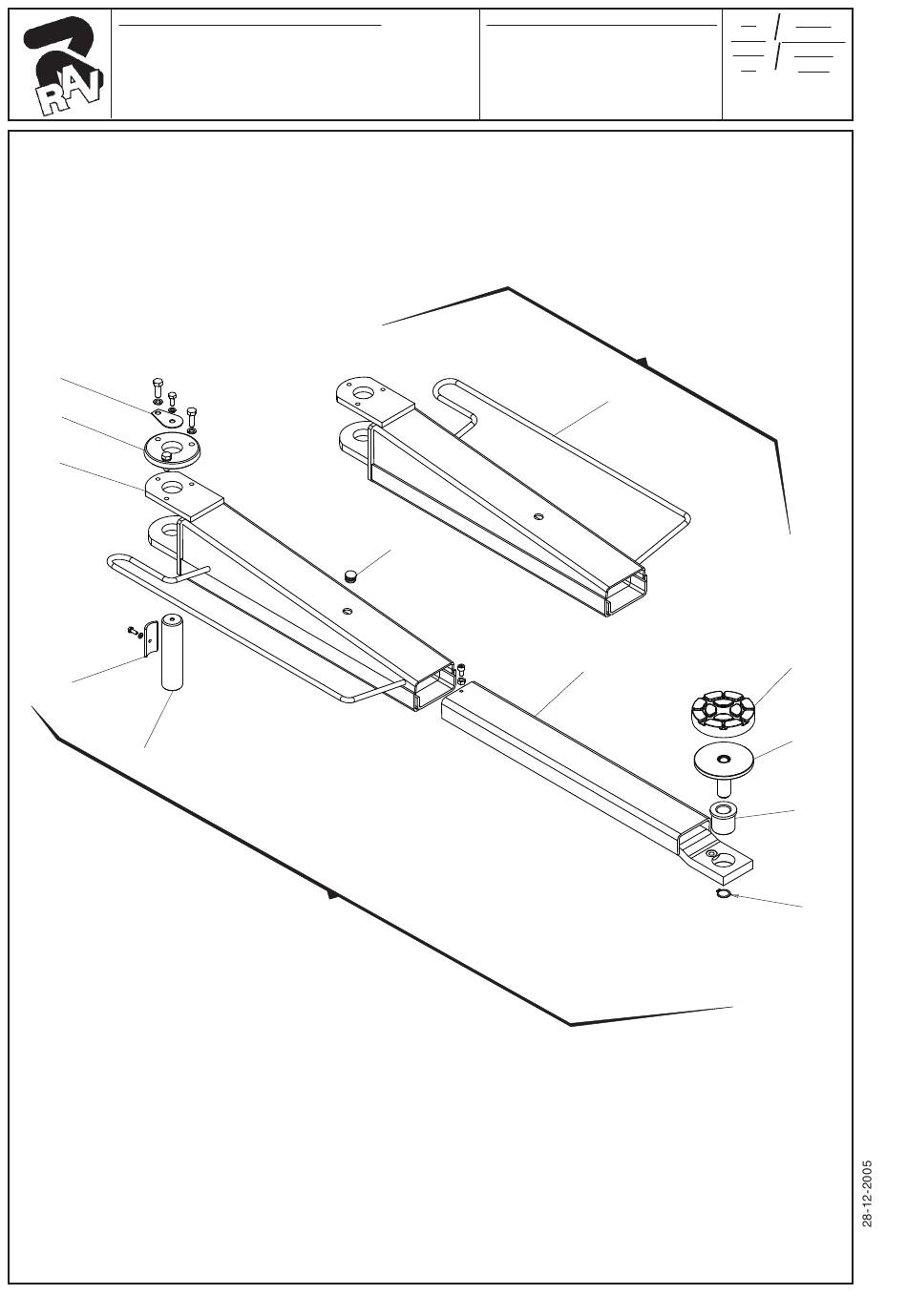 RAV

28-12-2005