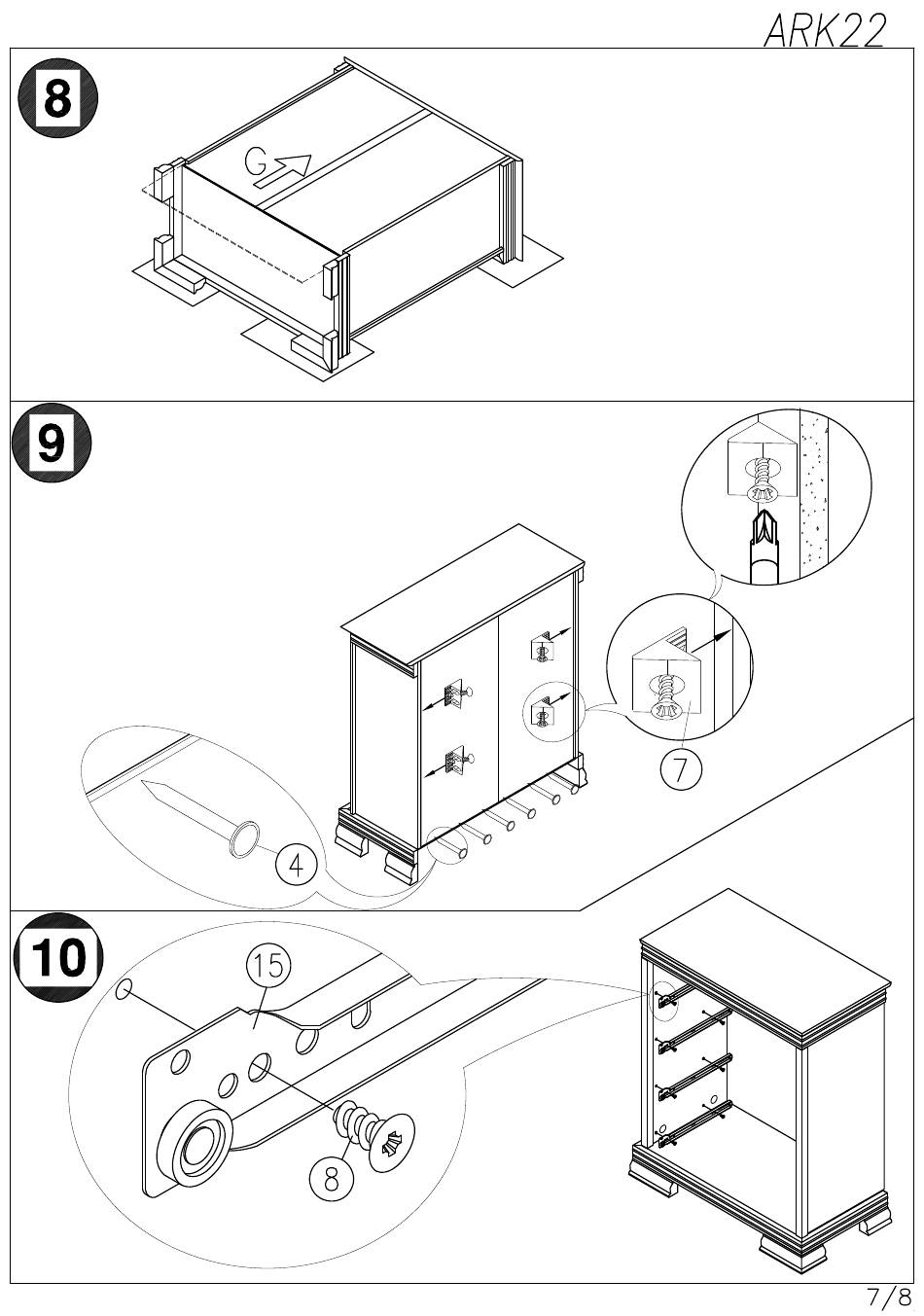 ARK22

8

G

9

7

4

10

15

8

7/8