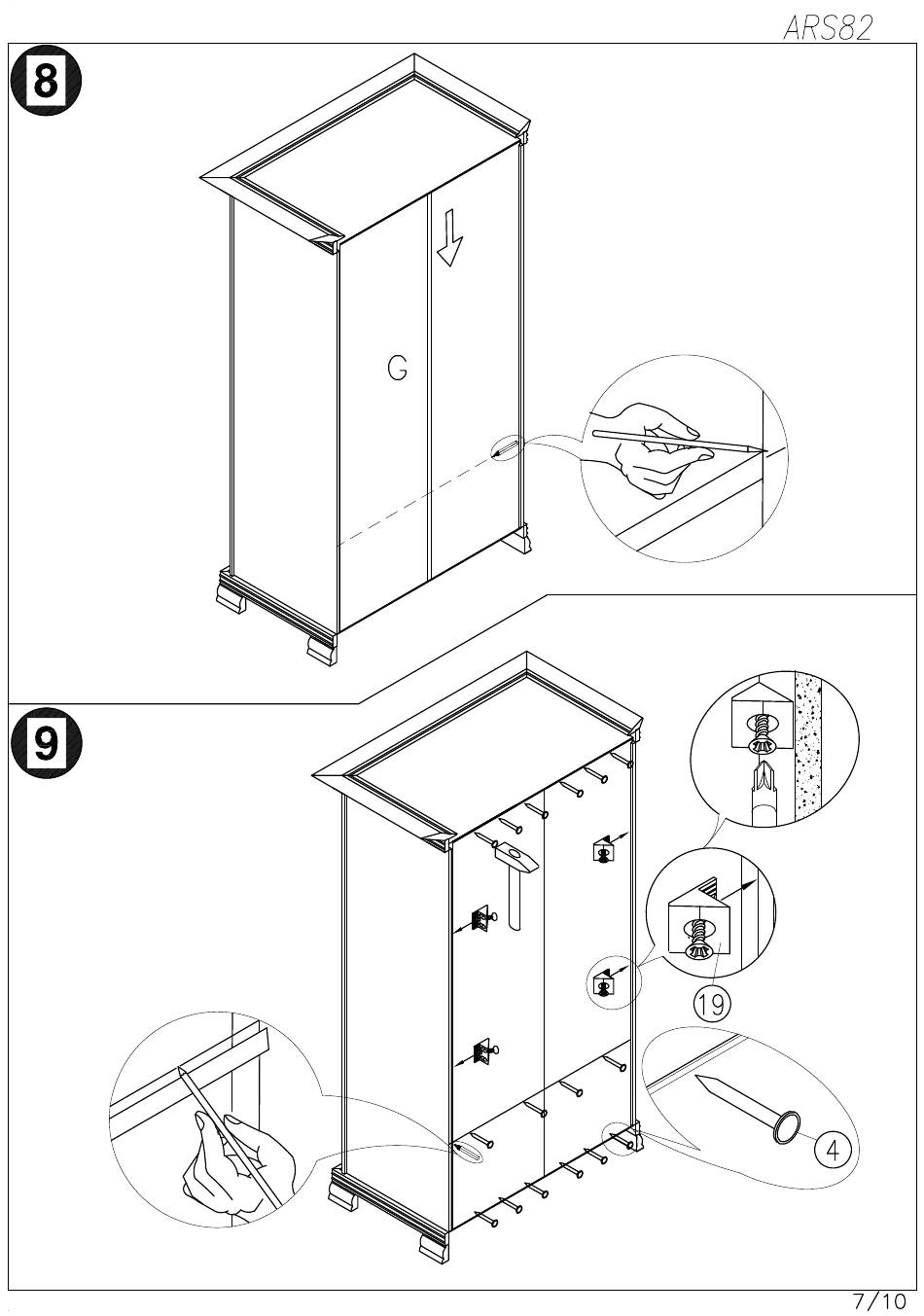 ARS82

8

G

9

19

4

7/10