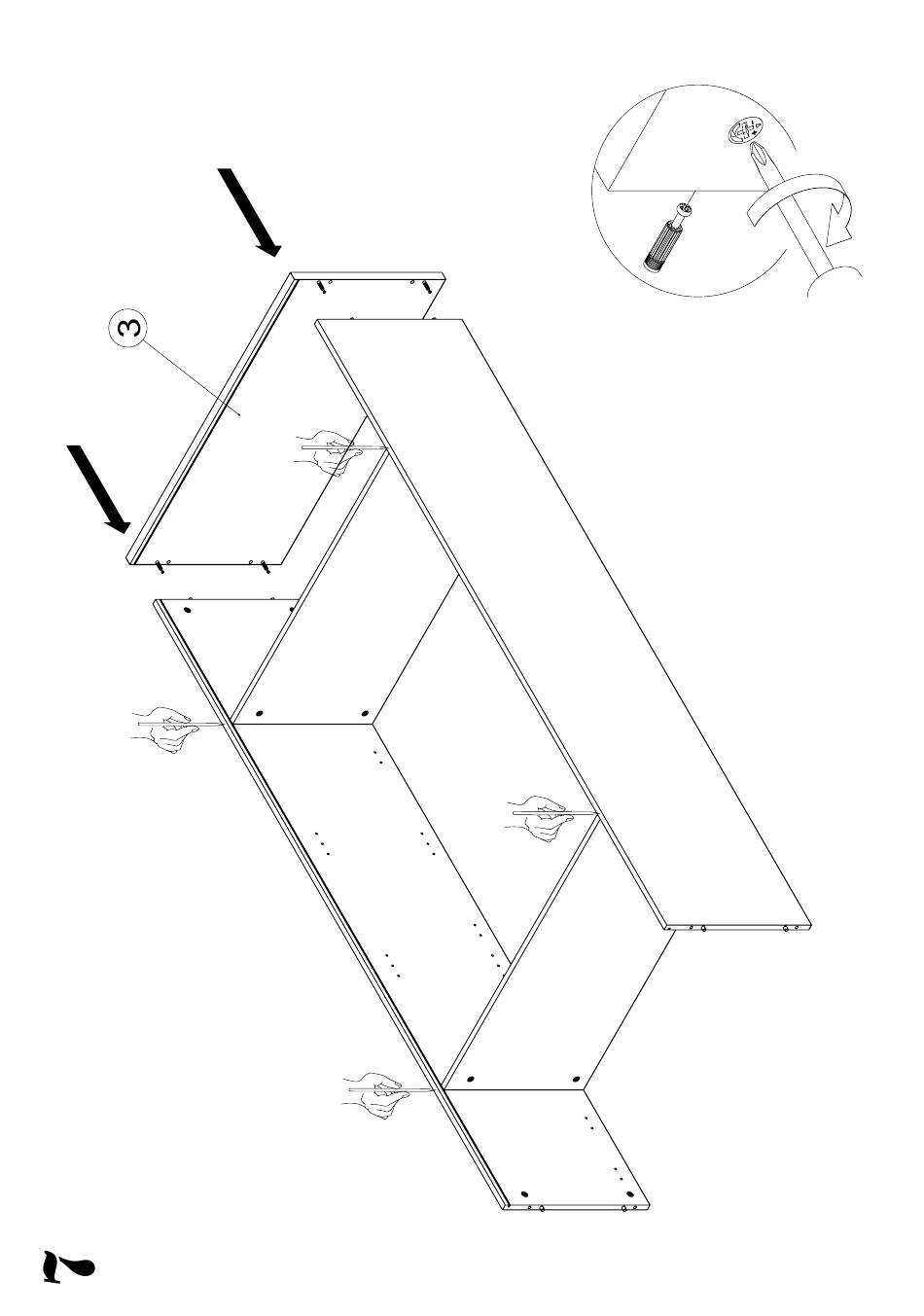 3

7