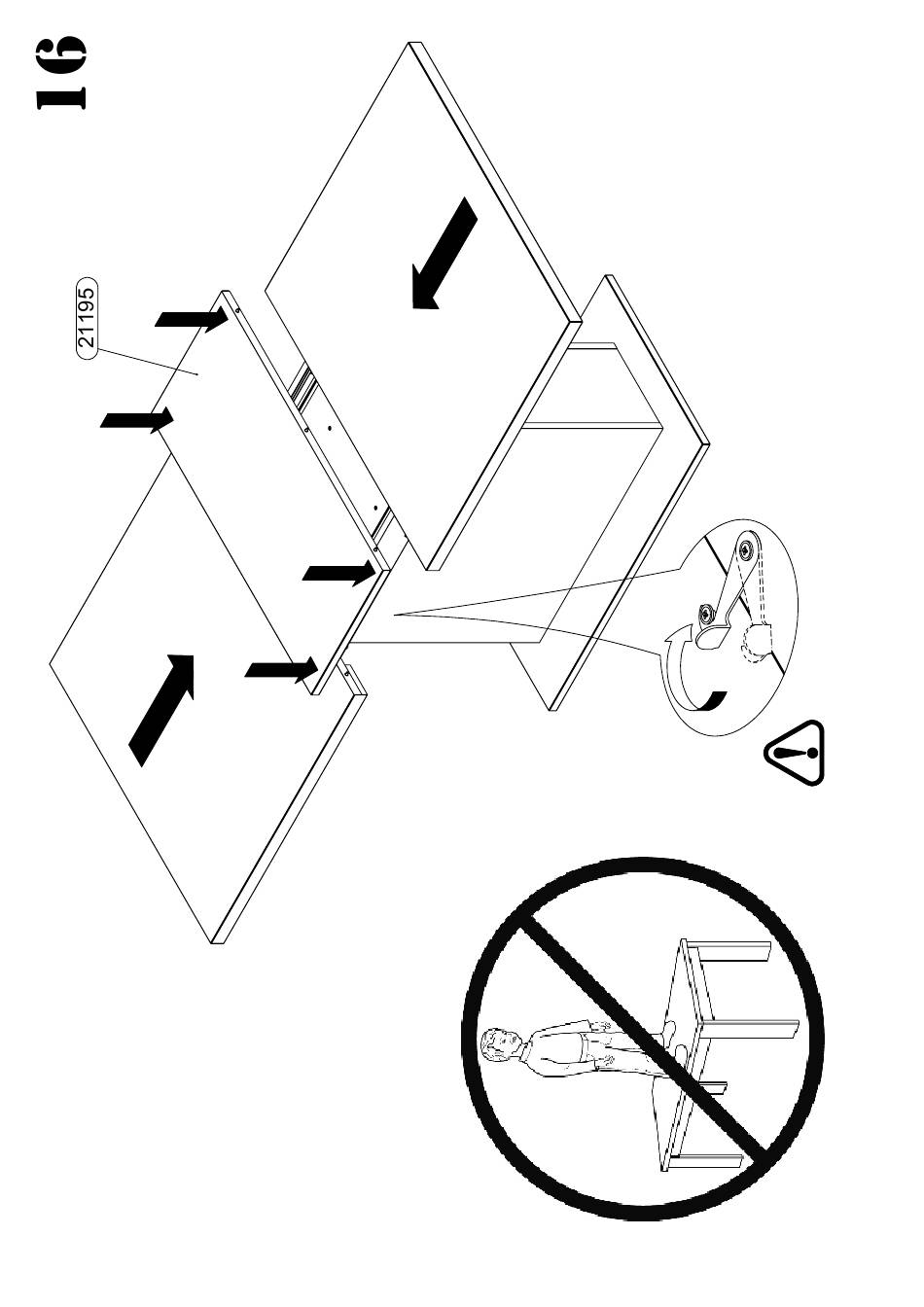 16

21195