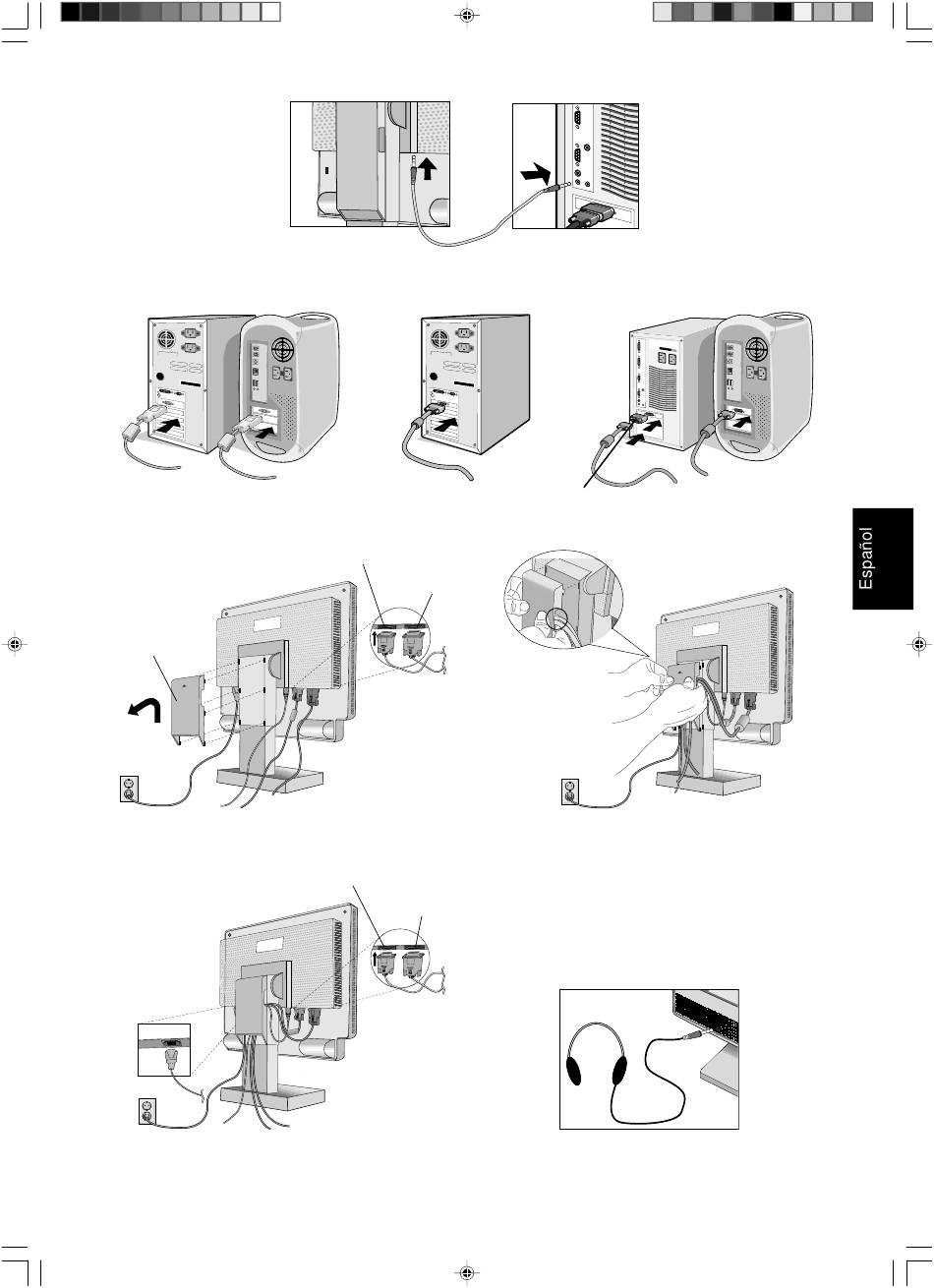 Español