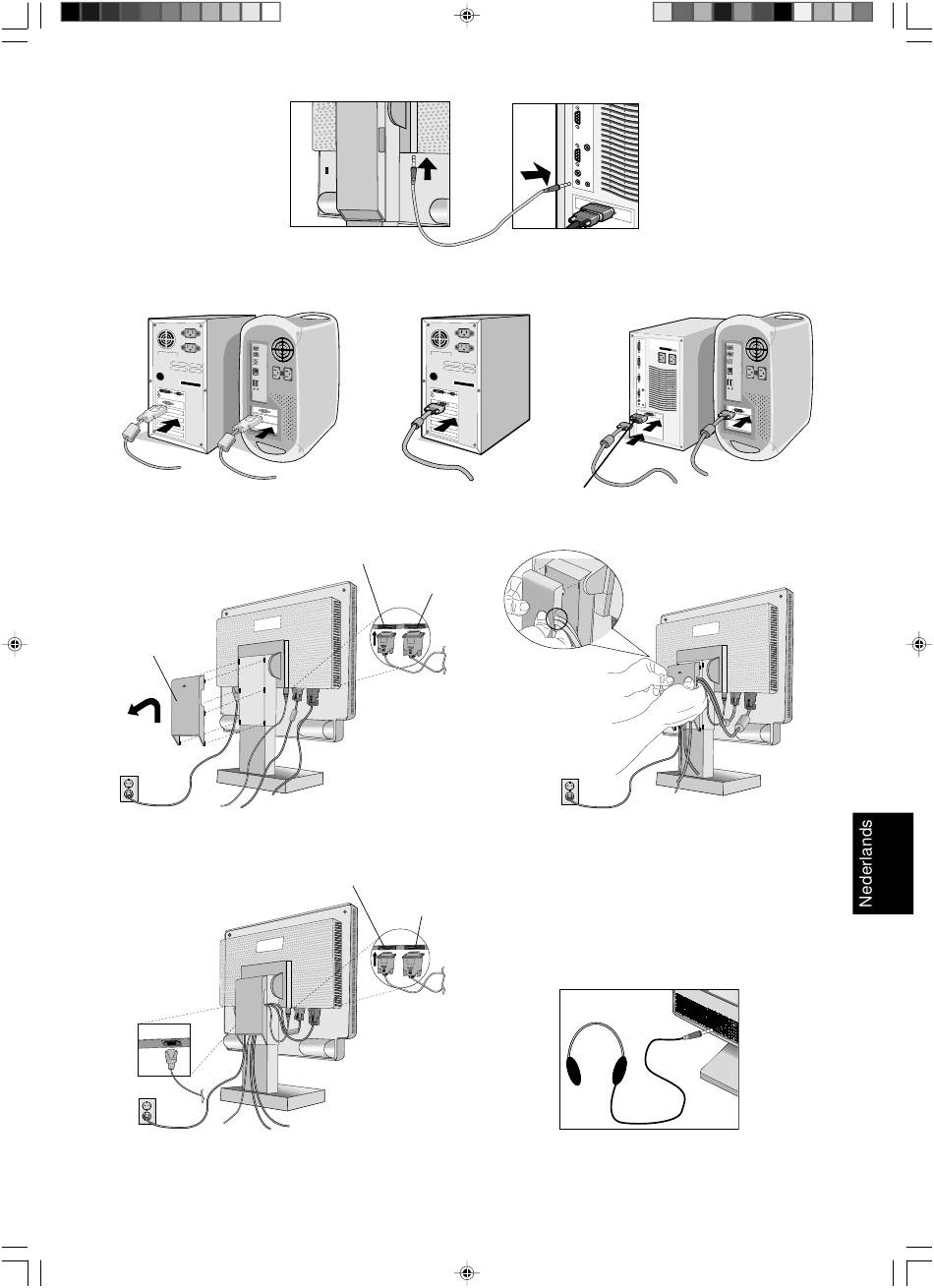 Nederlands